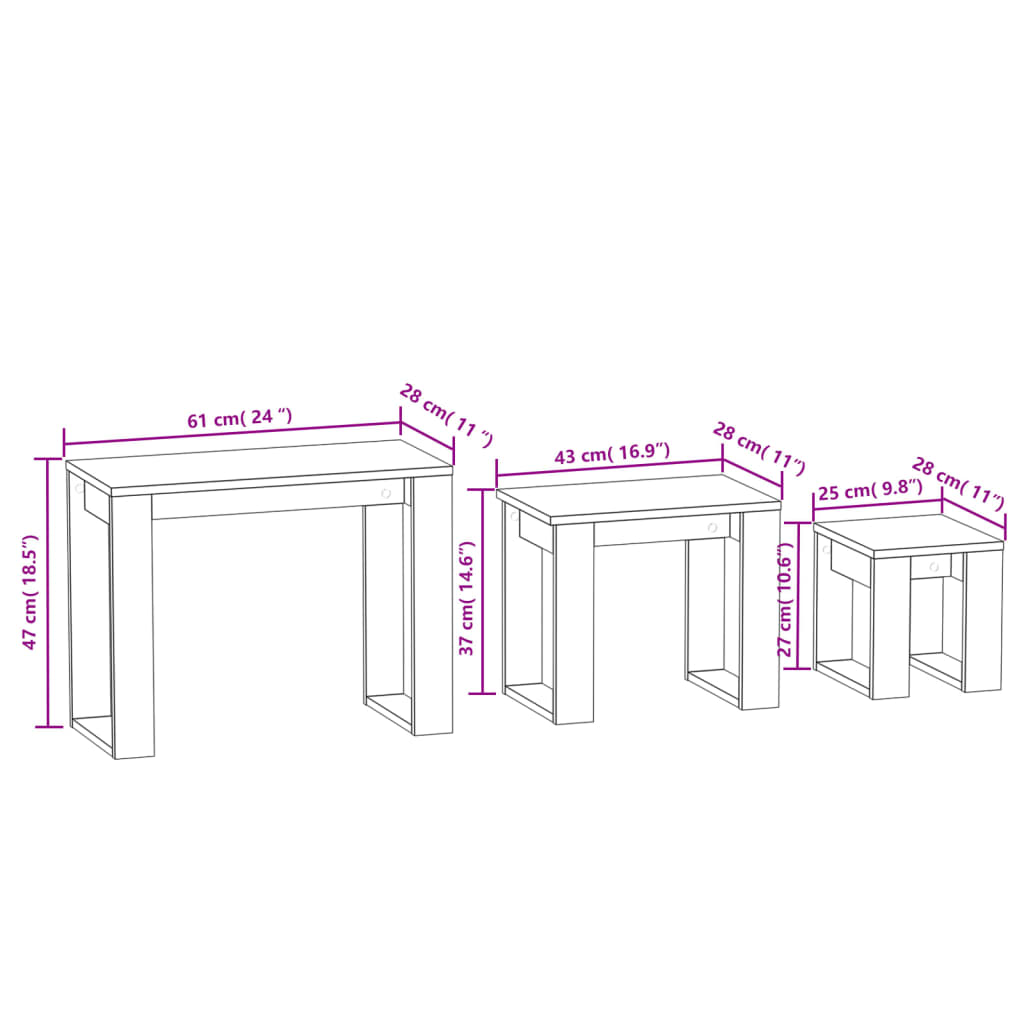 61 cm( 24 ″)
28 cm( 11 ″)
47 cm( 18.5″)
43 cm( 16.9″)
28 cm( 11″)
37 cm( 14.6″)
25 cm( 9.8″)
28 cm( 11″)
27 cm( 10.6″)