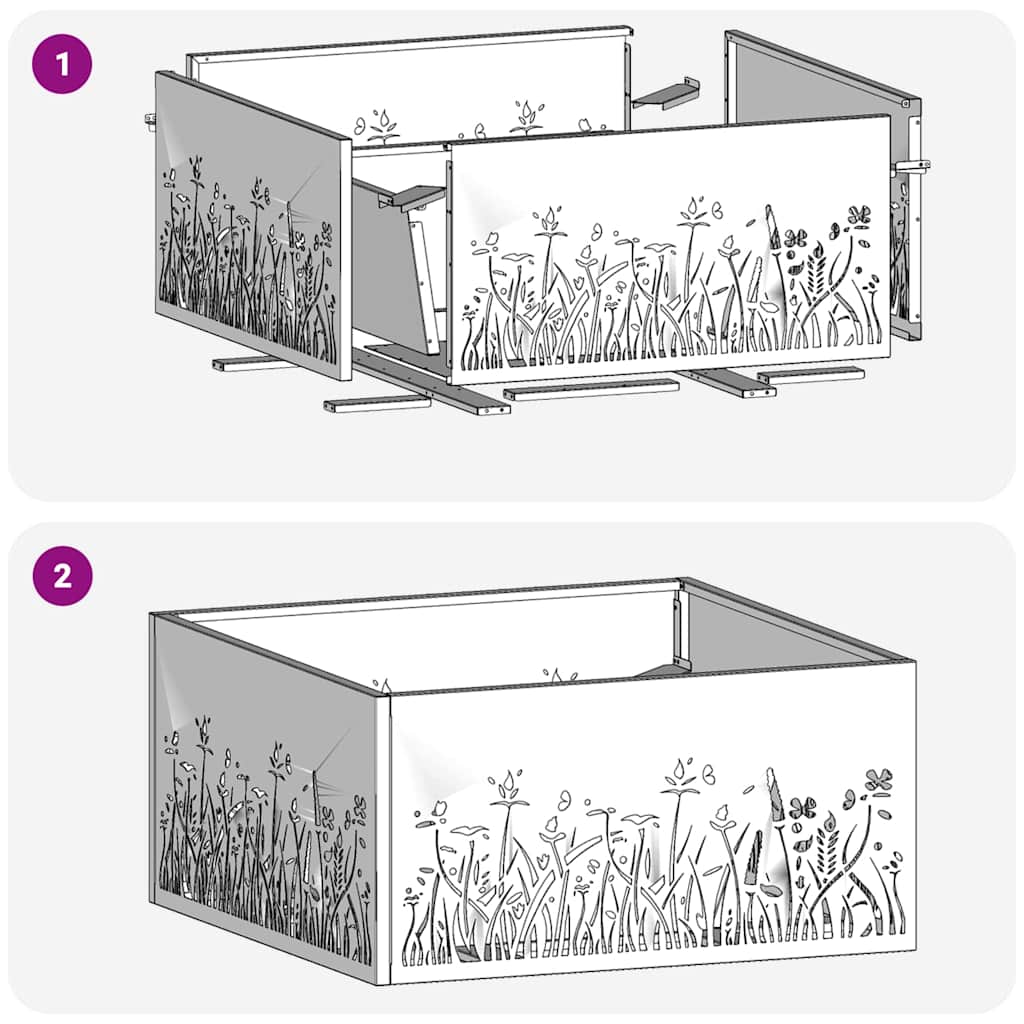 1

2