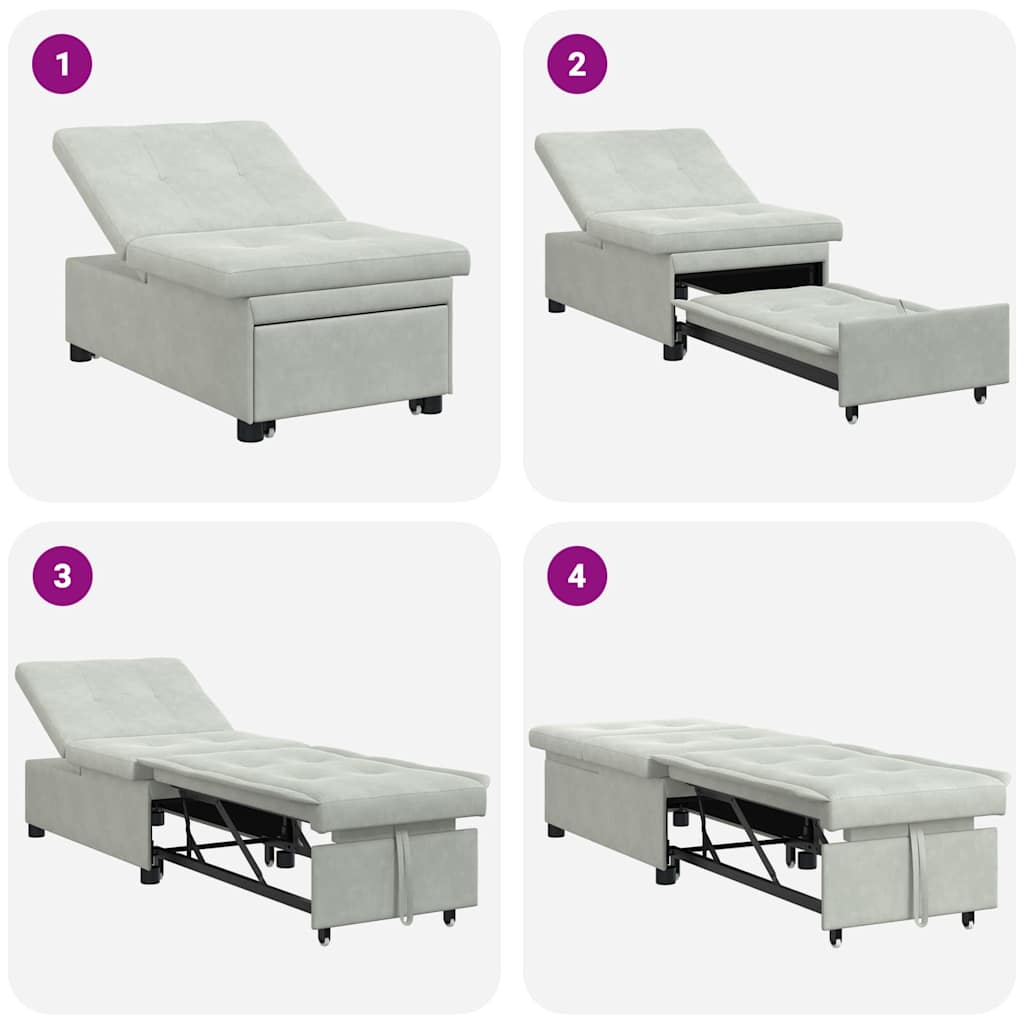 1

2

3

4