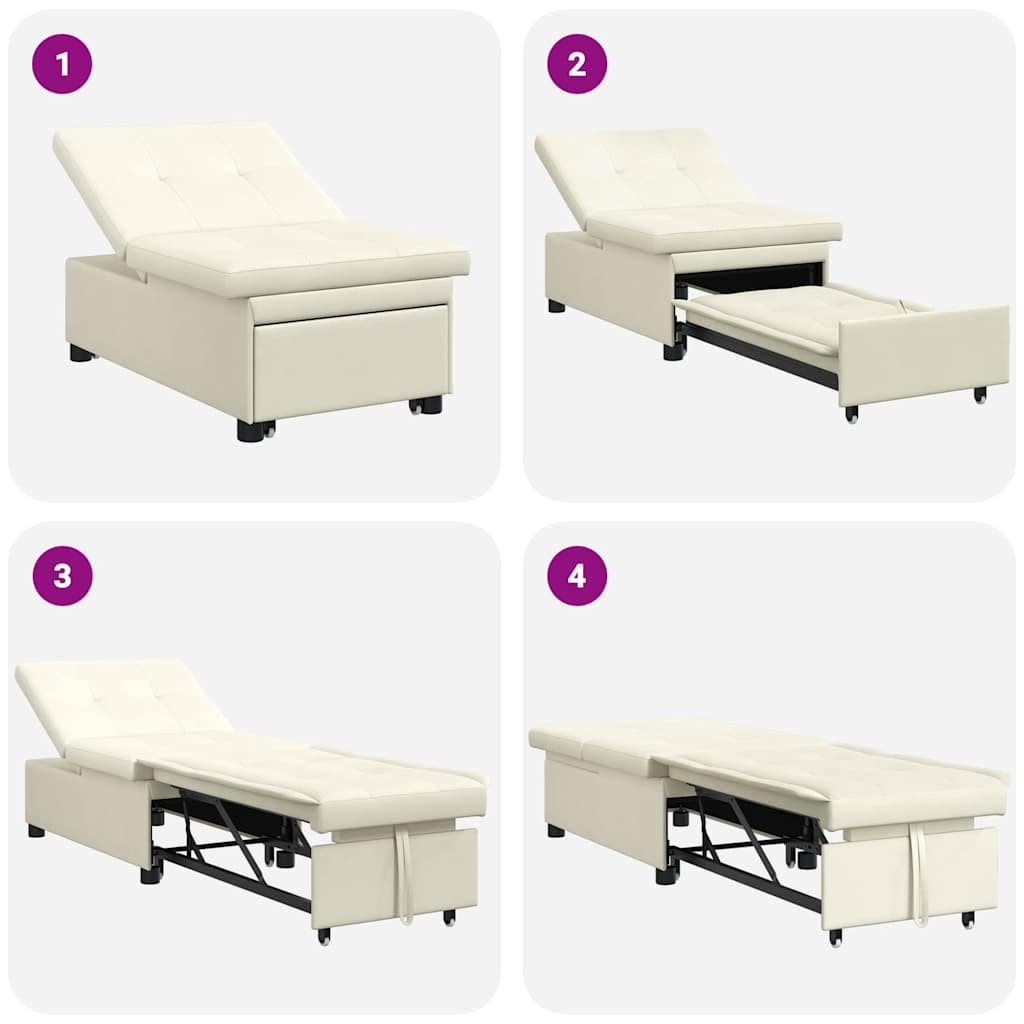 1

2

3

4