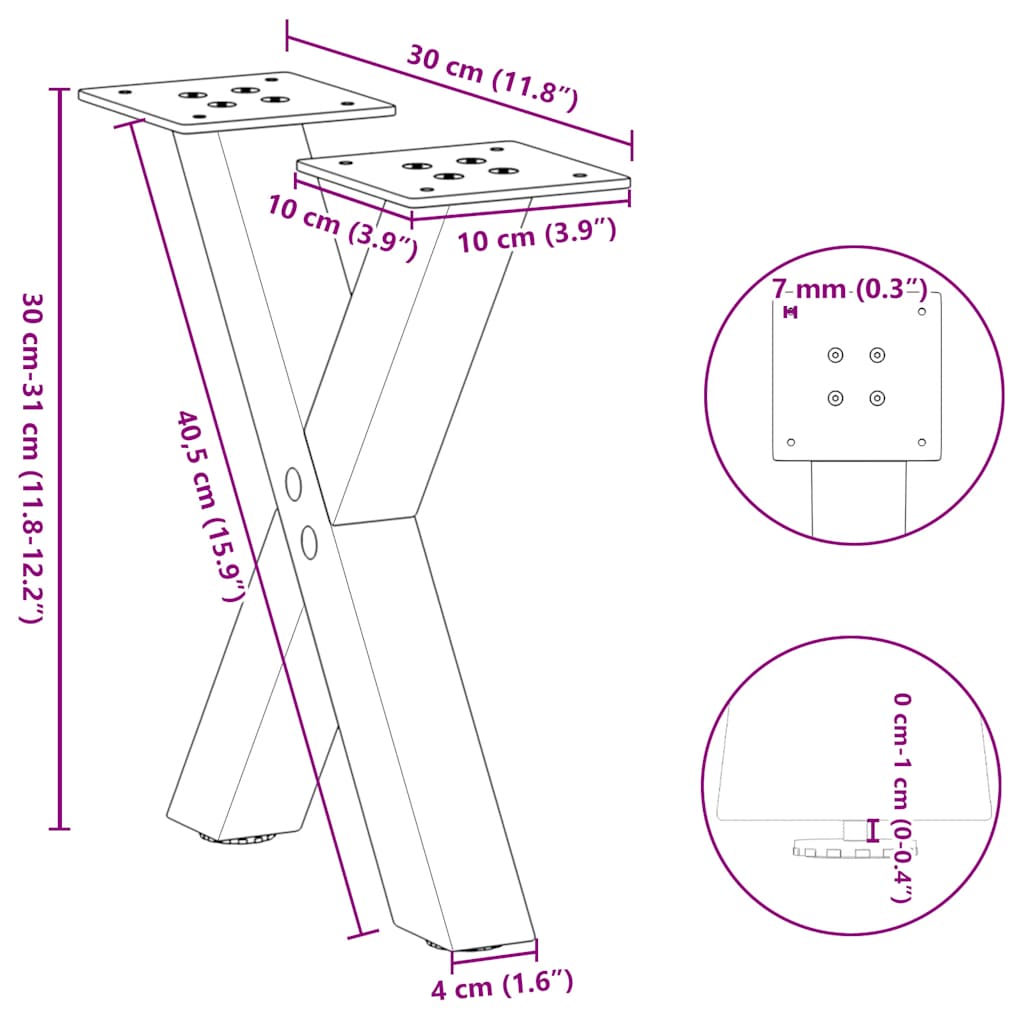 30 cm (11.8″)

10 cm (3.9″)

10 cm (3.9″)

30 cm-31 cm (11.8-12.2″)

40,5 cm (15.9″)

4 cm (1.6″)

7 mm (0.3″)

0 cm-1 cm (0-0.4″)