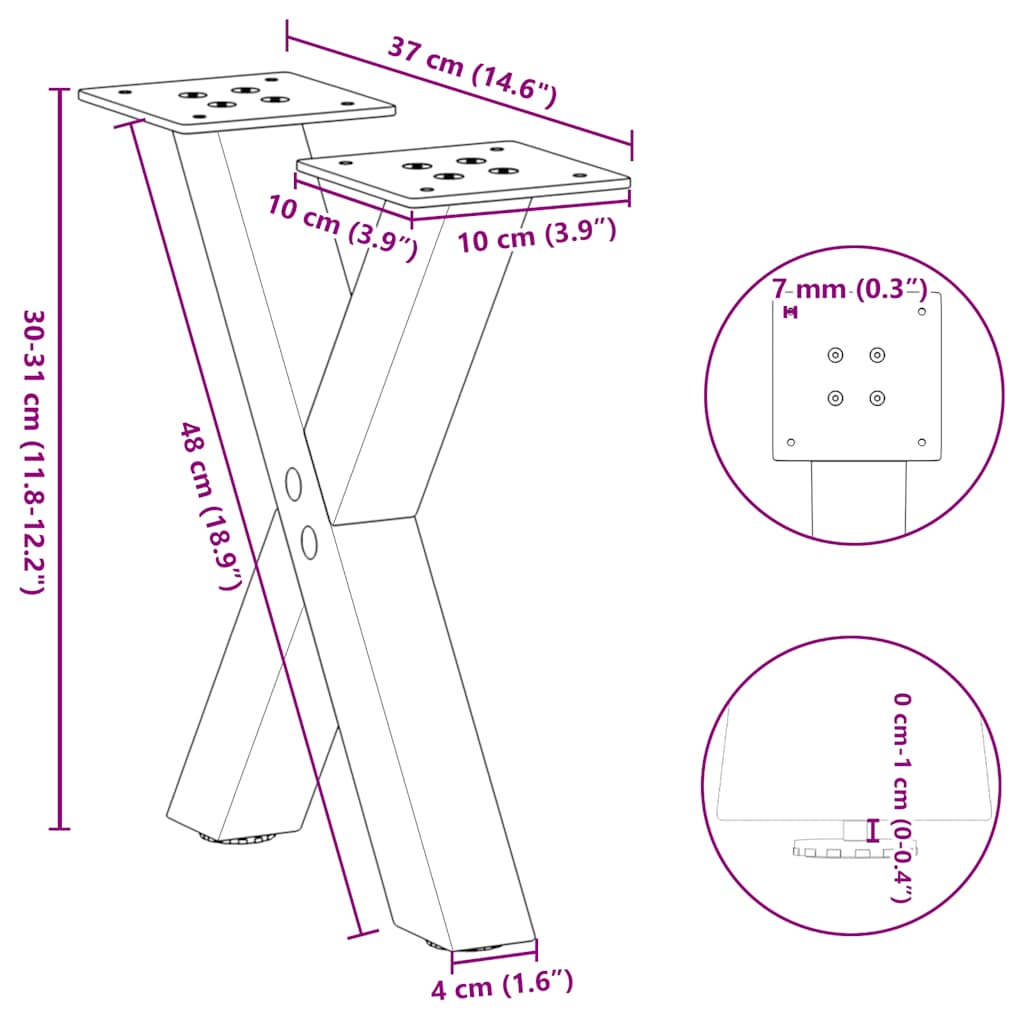 37 cm (14.6")

10 cm (3.9")

10 cm (3.9")

30-31 cm (11.8-12.2")

48 cm (18.9")

4 cm (1.6")

7 mm (0.3")

0 cm-1 cm (0-0.4")