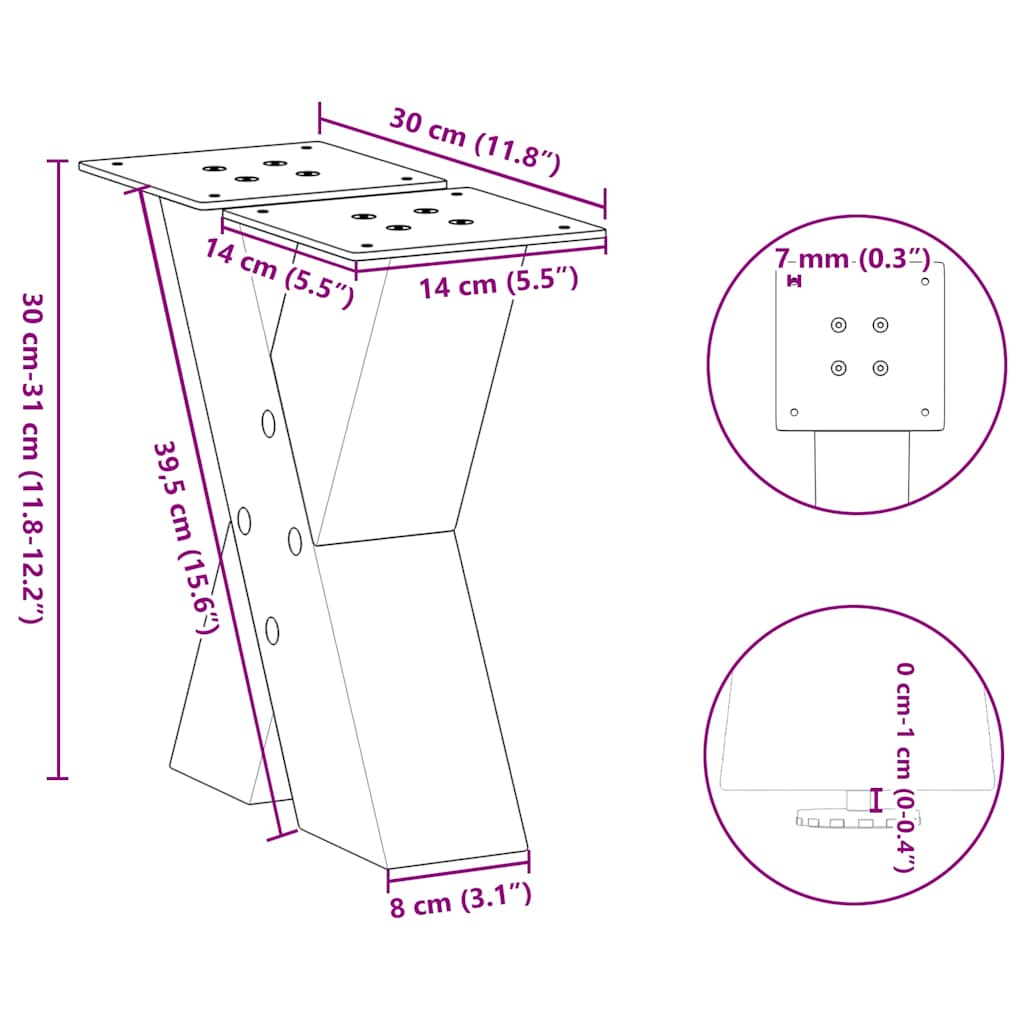 30 cm (11.8″)

14 cm (5.5″)

14 cm (5.5″)

30 cm-31 cm (11.8-12.2″)

39,5 cm (15.6″)

8 cm (3.1″)

7 mm (0.3″)

0 cm-1 cm (0-0.4″)