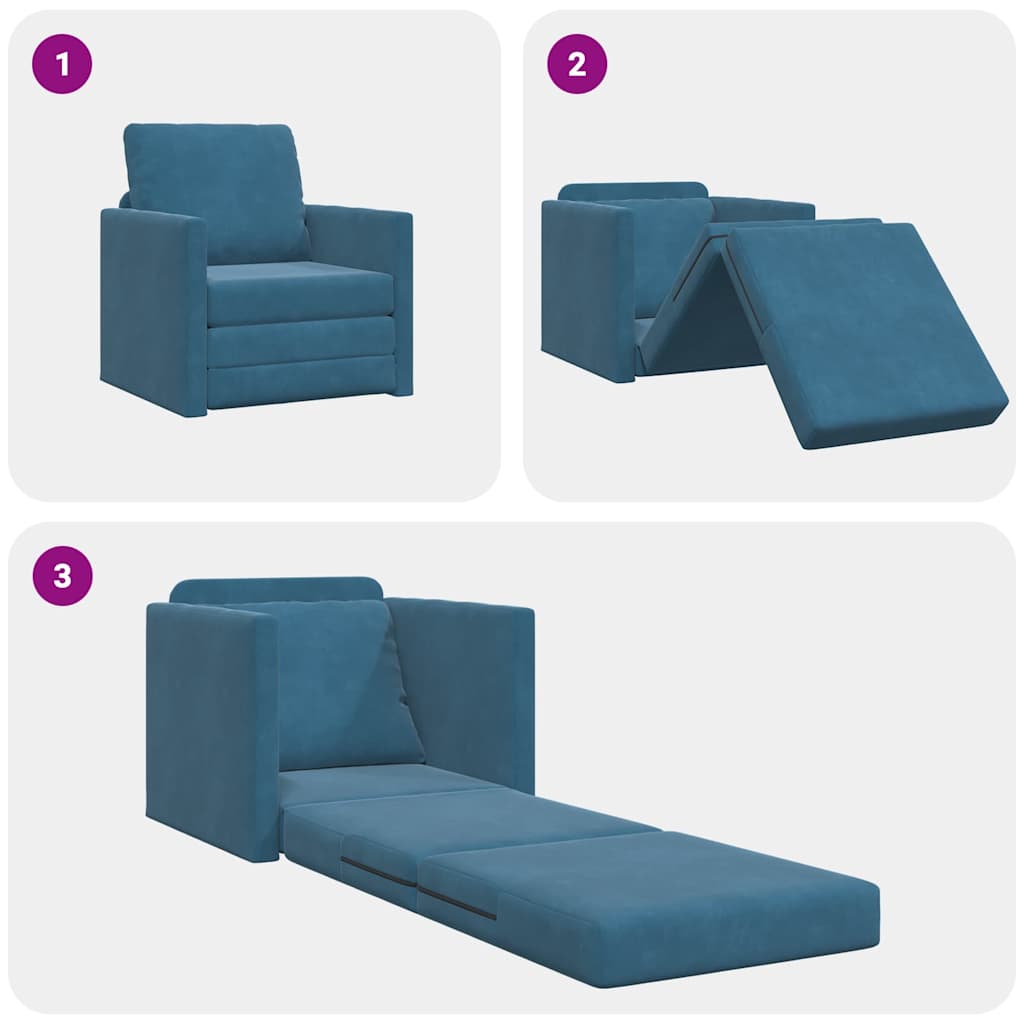 1

2

3