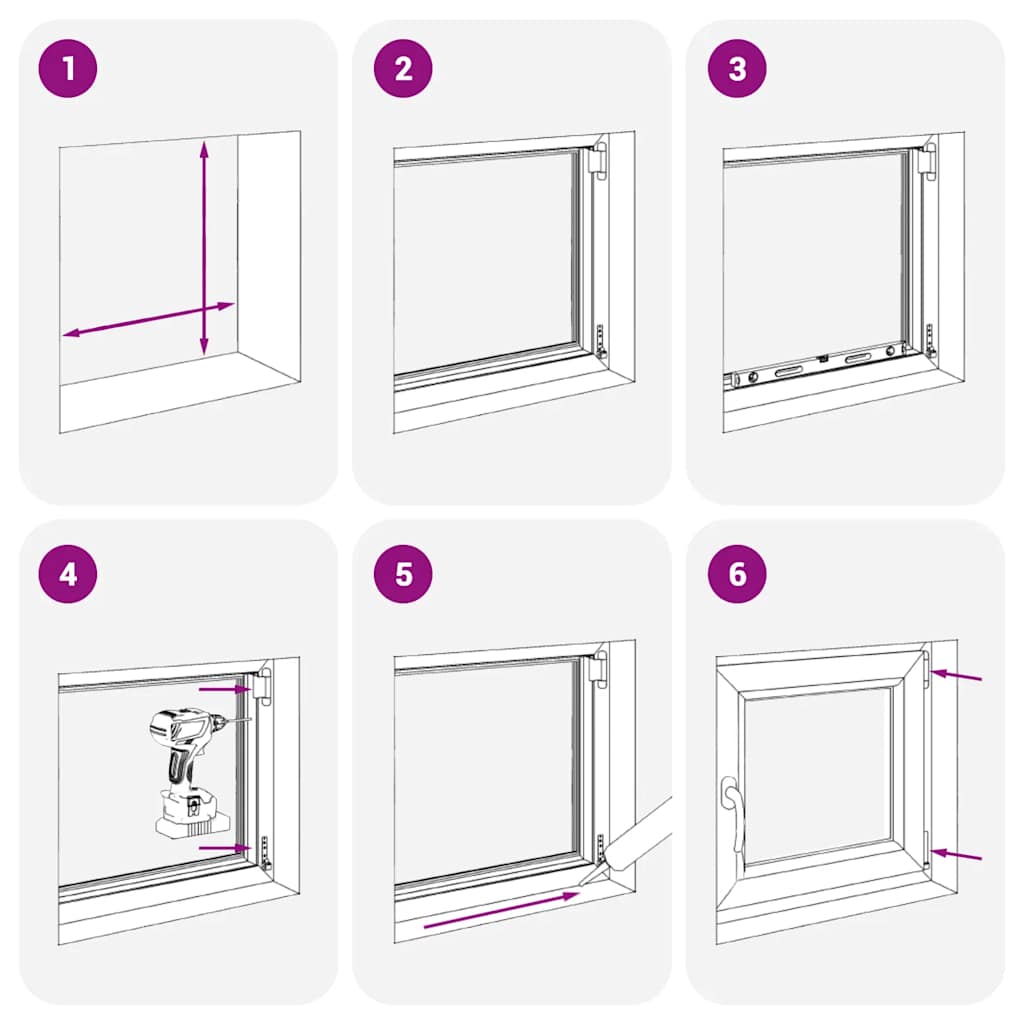 1

2

3

4

5

6