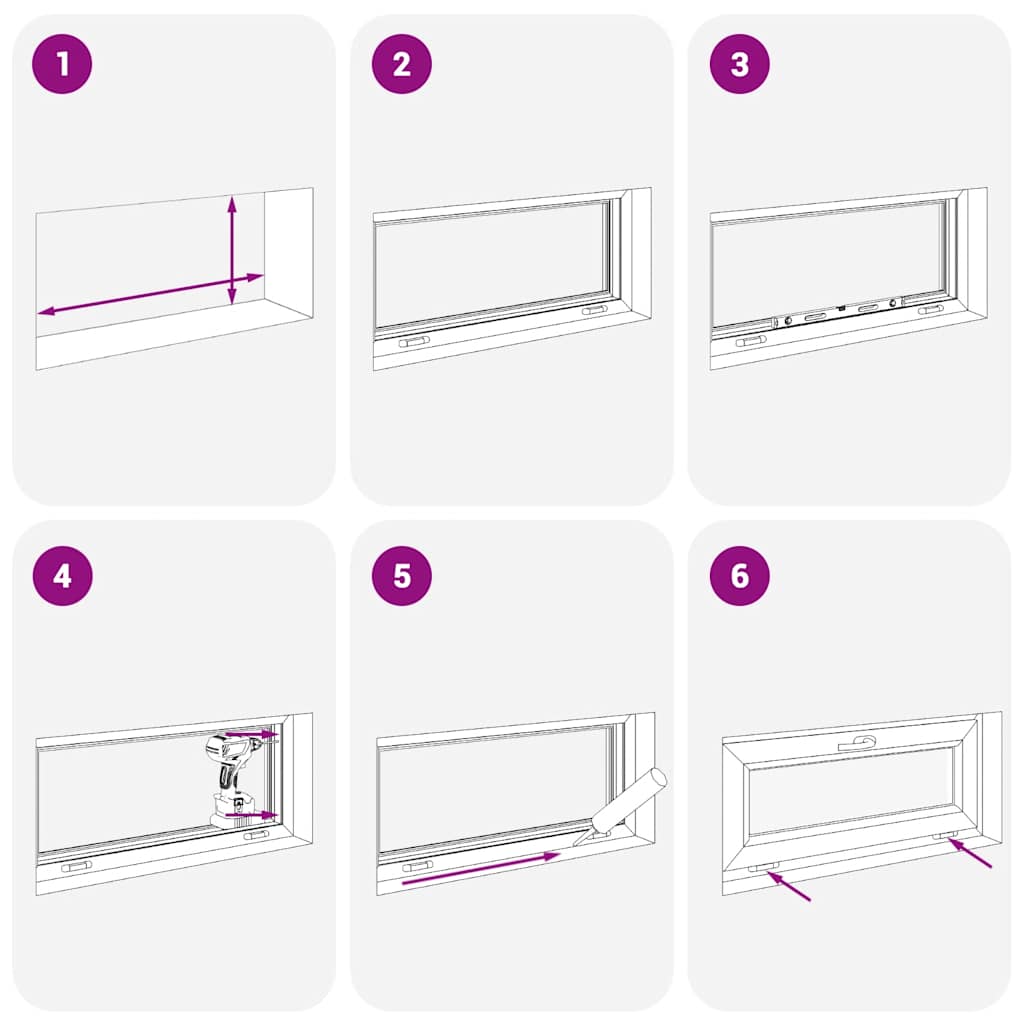 1

2

3

4

5

6