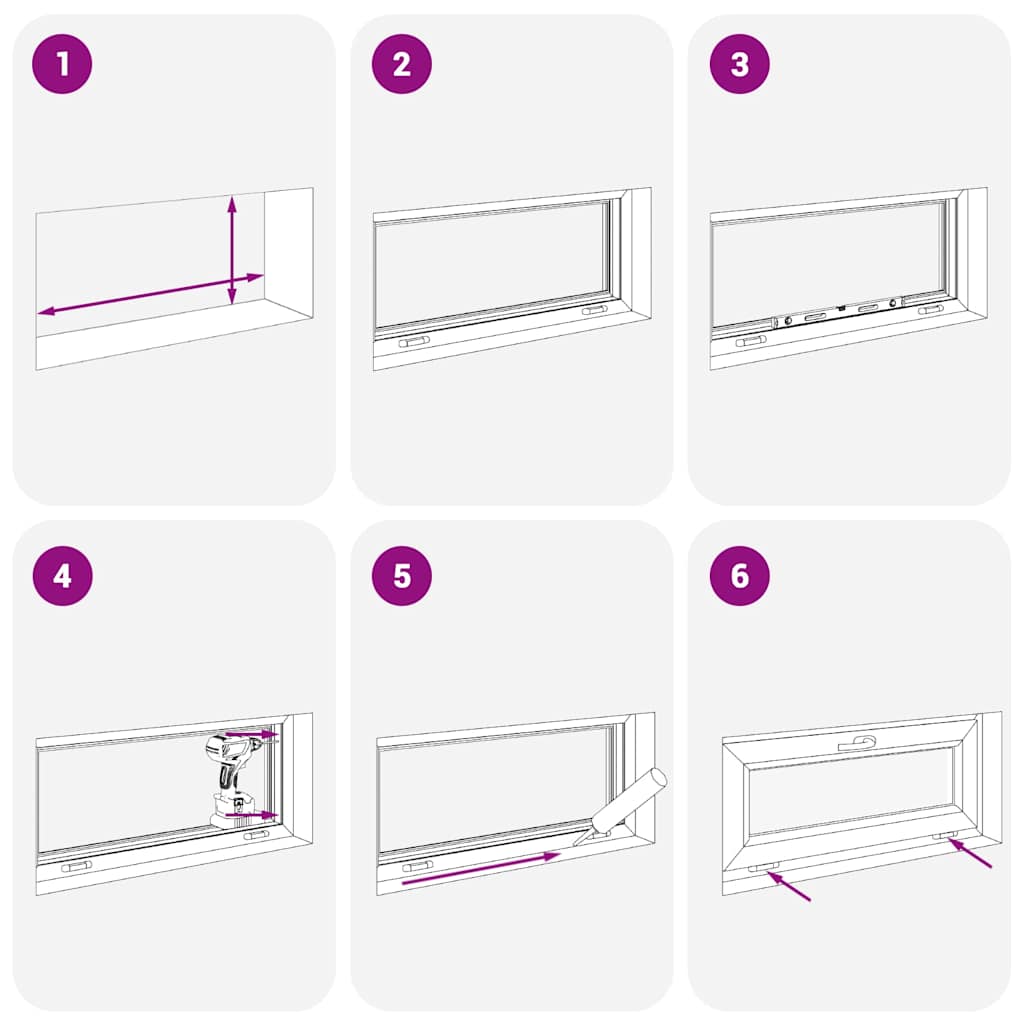 1

2

3

4

5

6