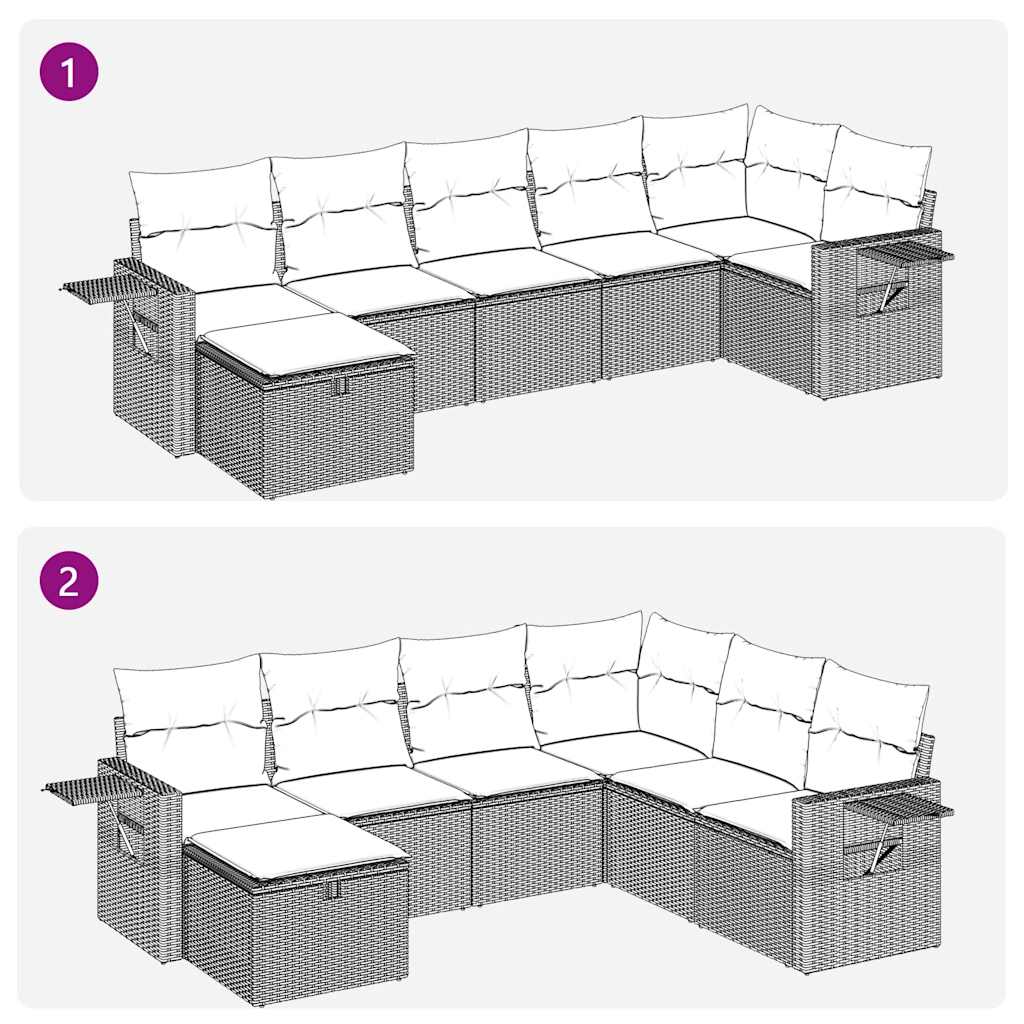 1

2