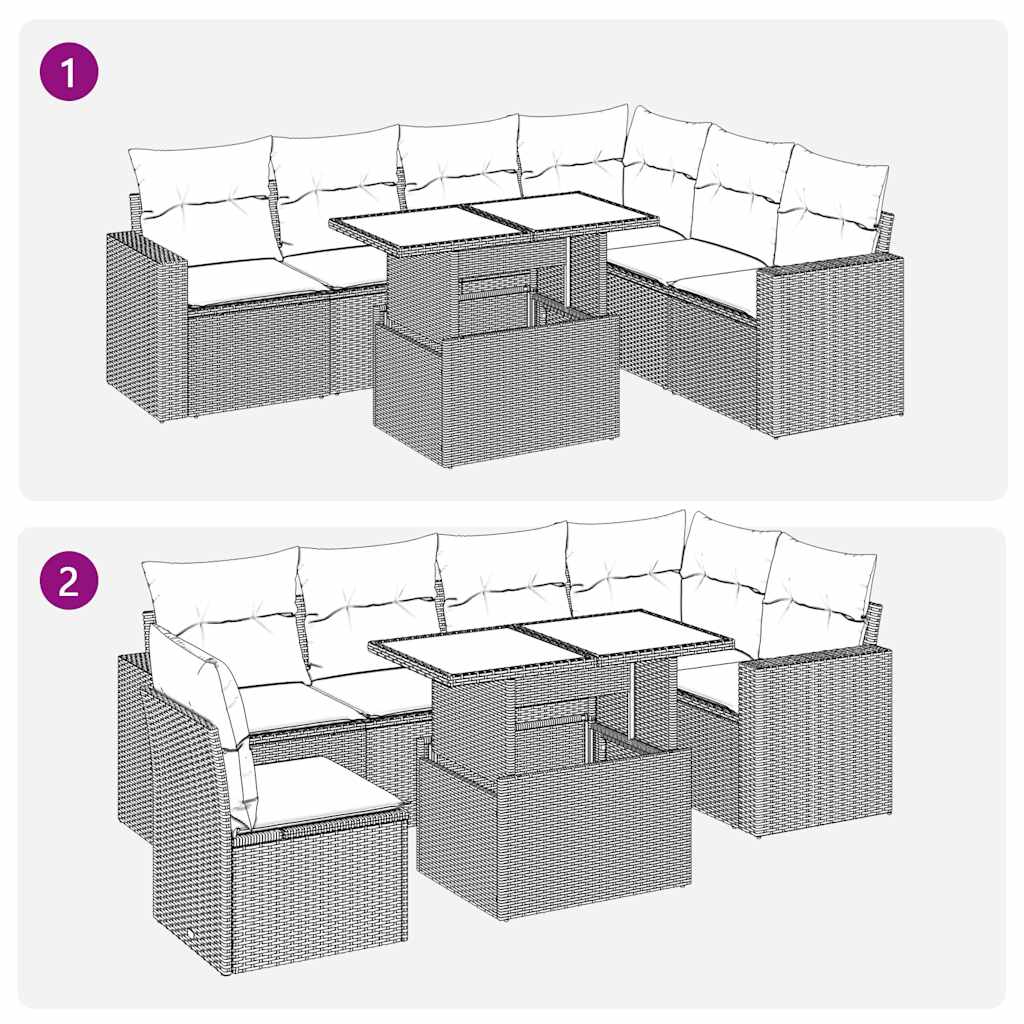 1

2