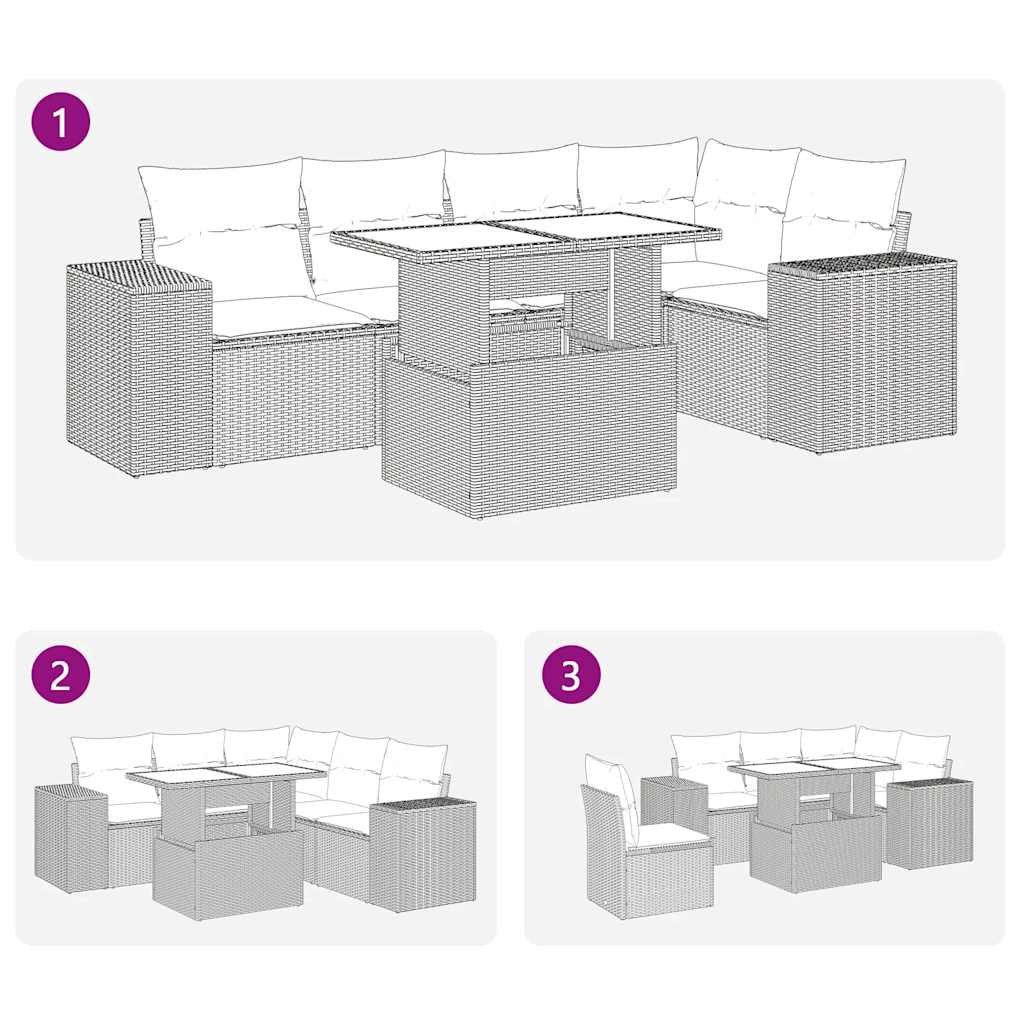 1

2

3