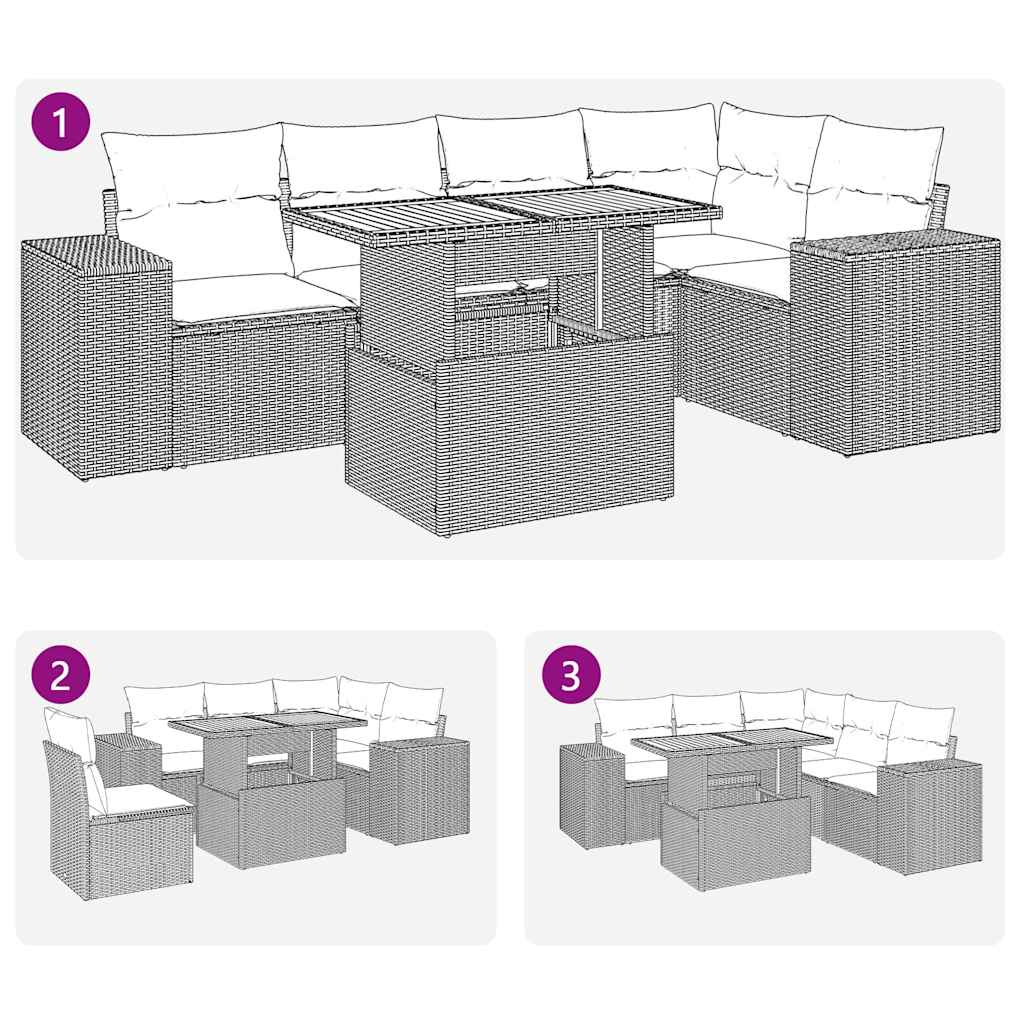 1

2

3