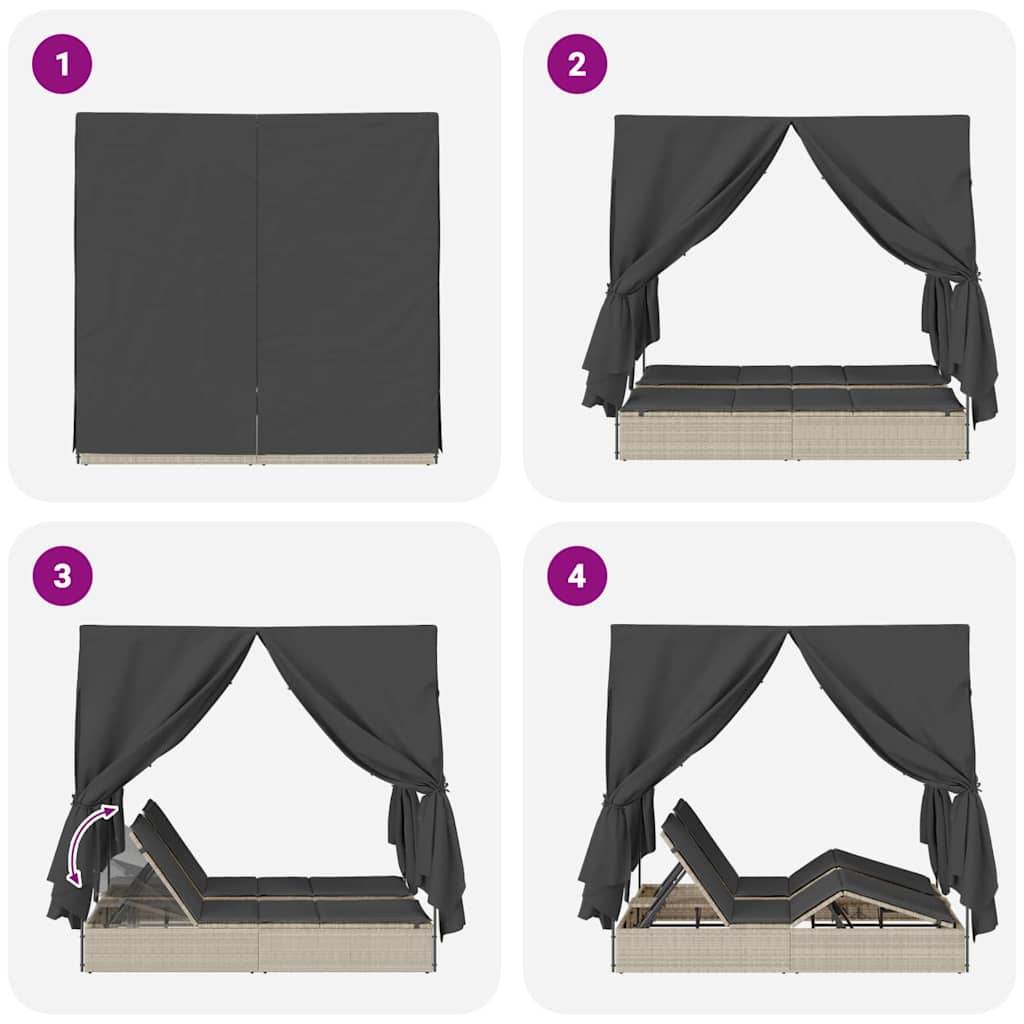 1
2
3
4