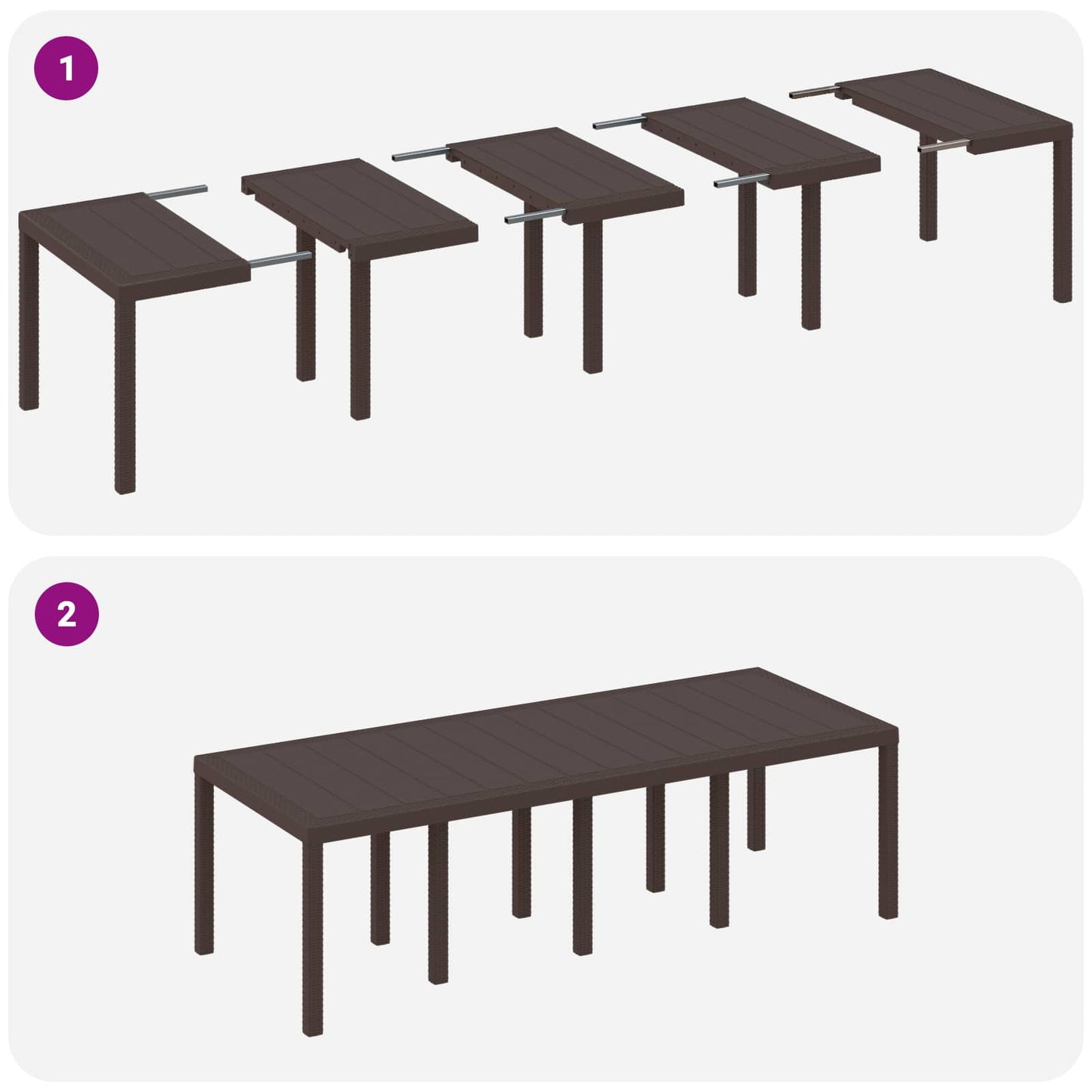 1

2