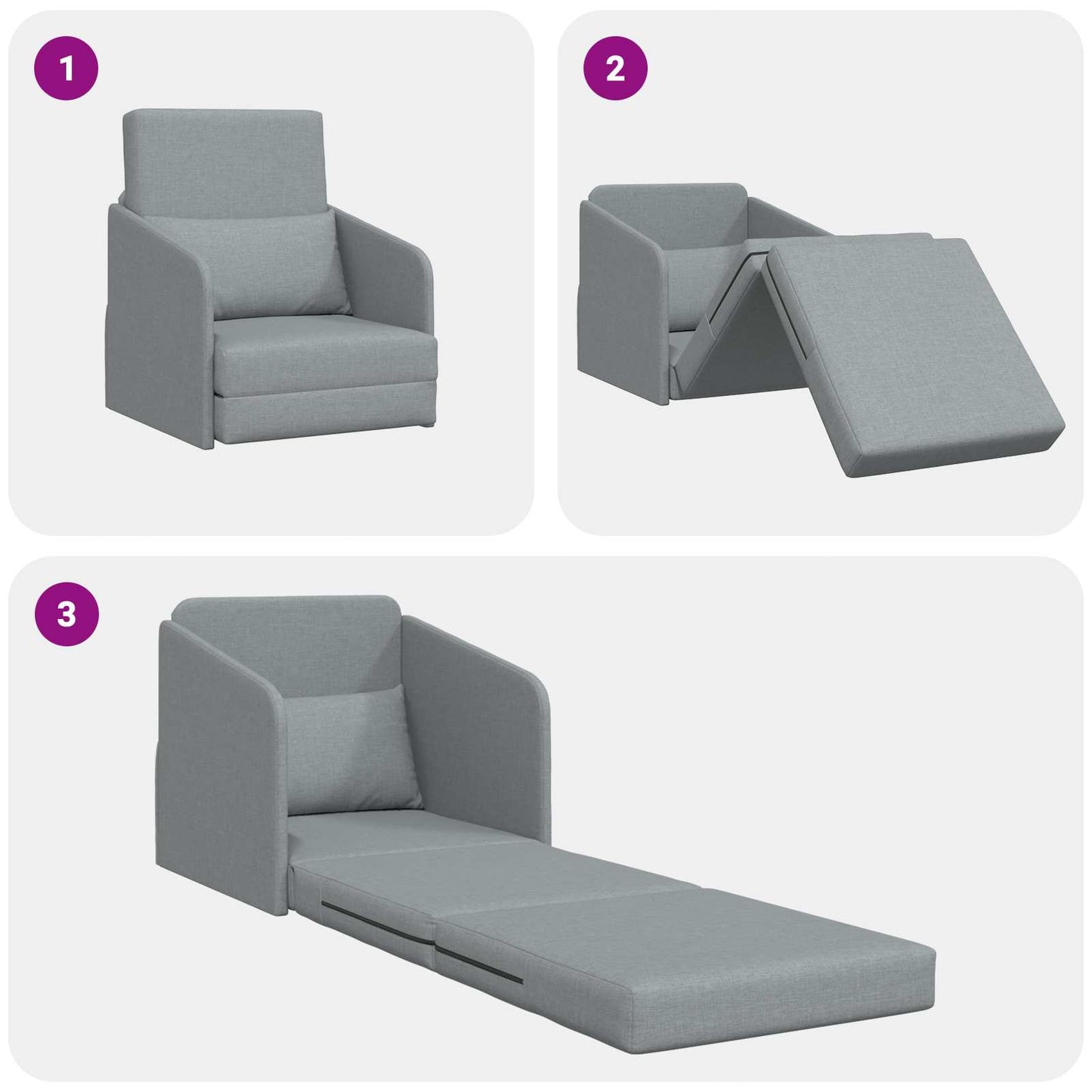 1

2

3