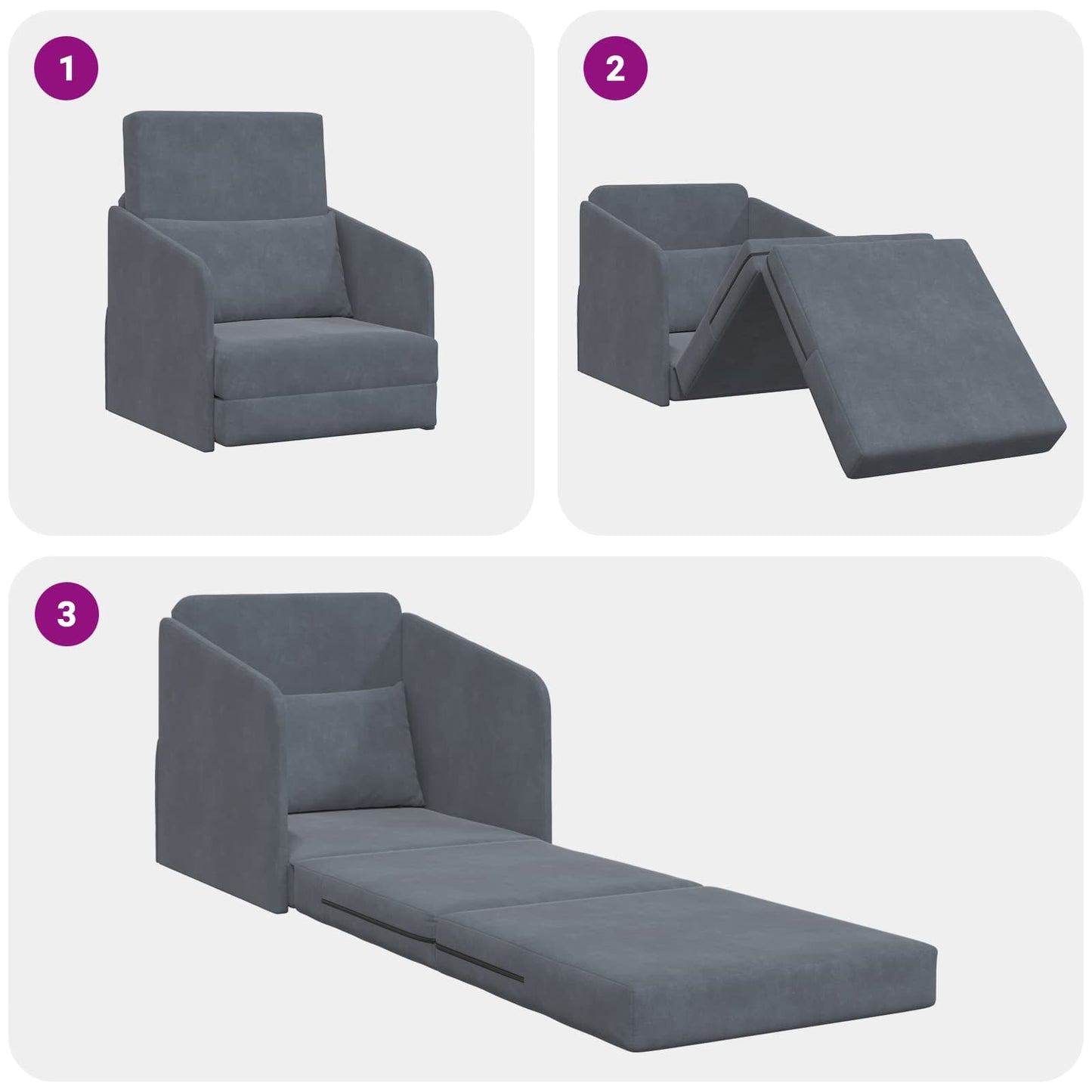 1

2

3