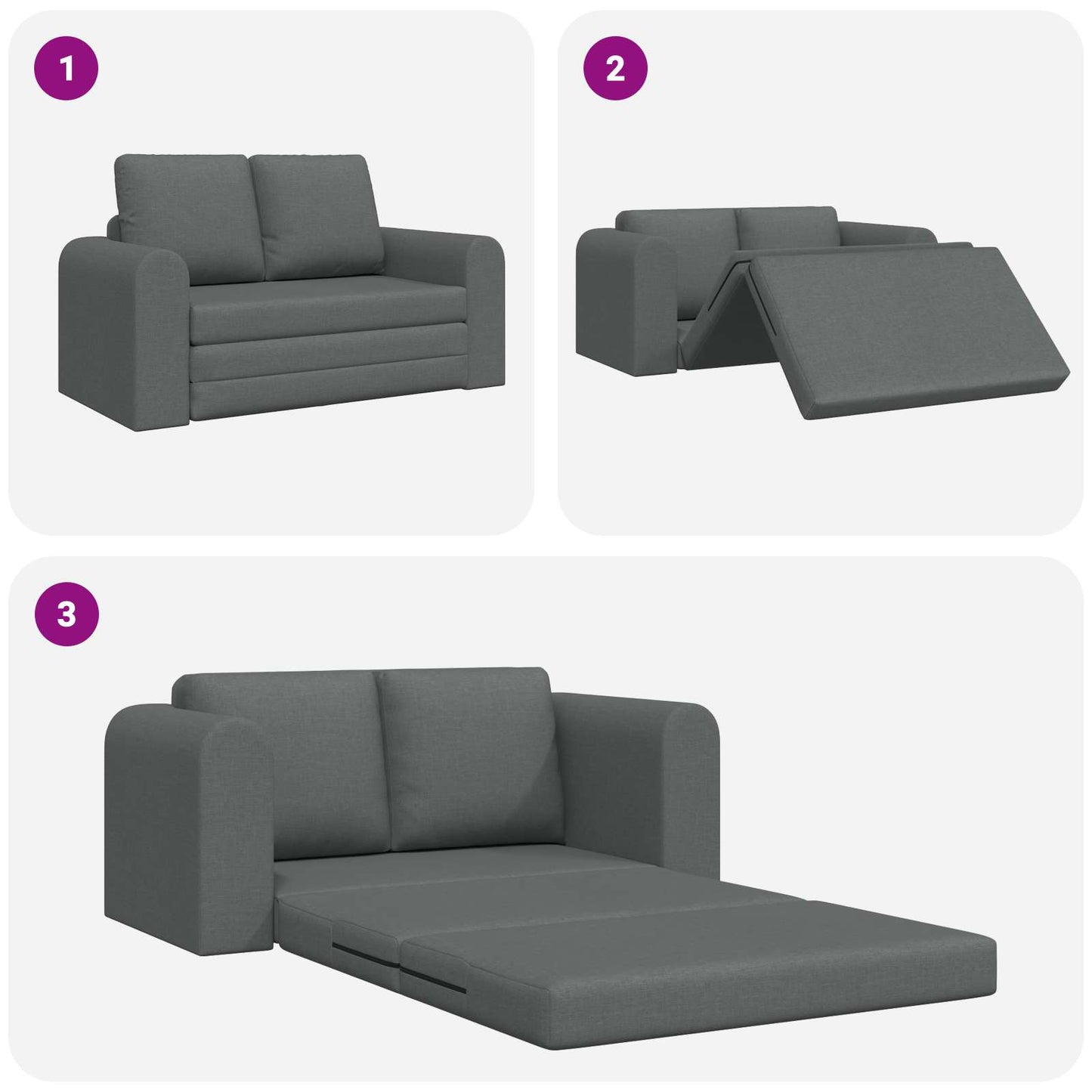 1

2

3