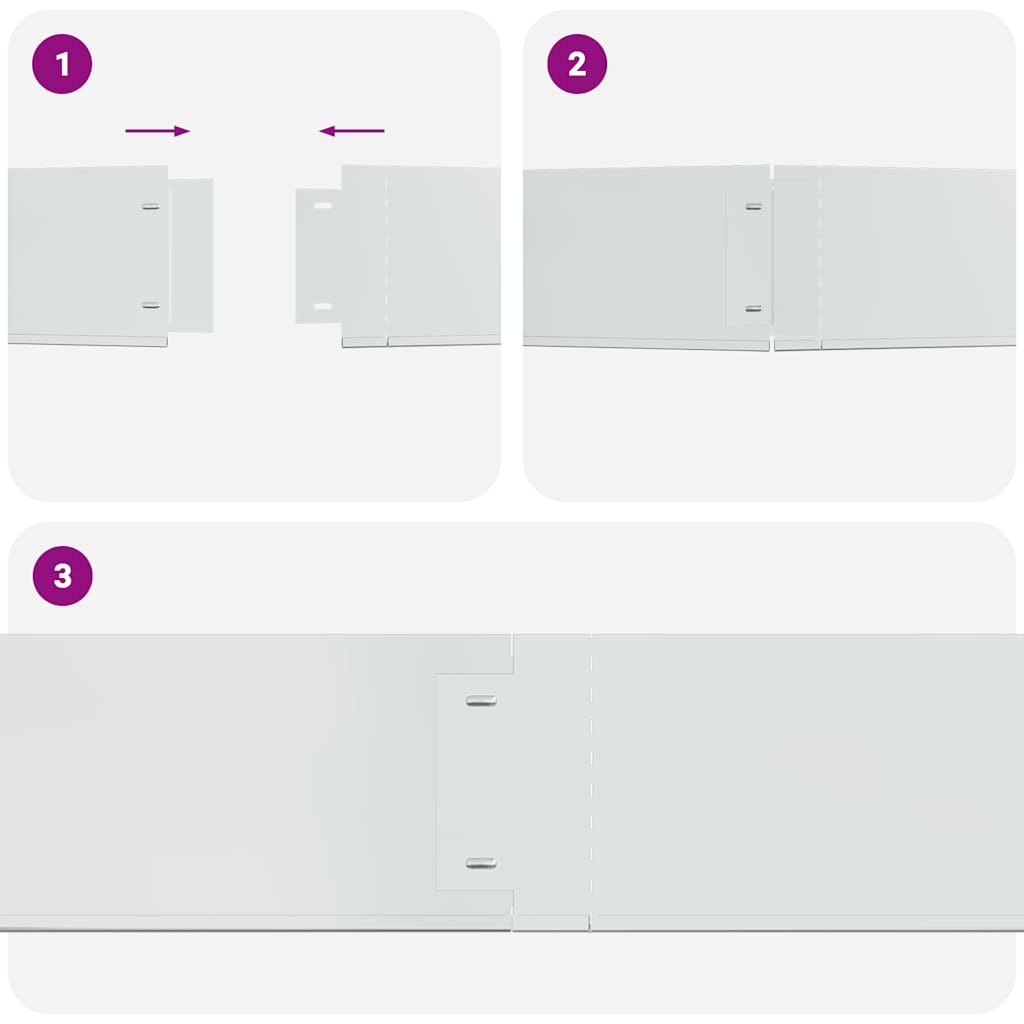 1
2
3