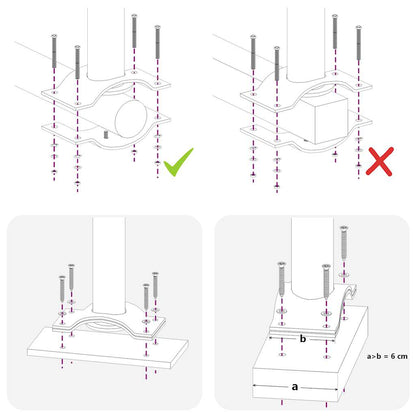 b

a>b = 6 cm

a