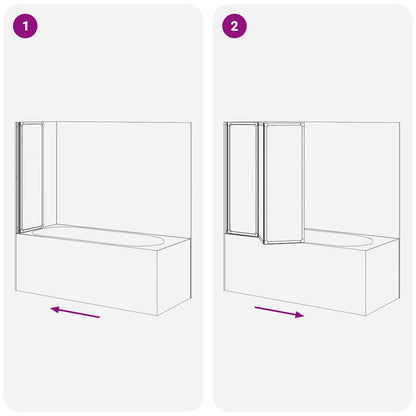 1

2