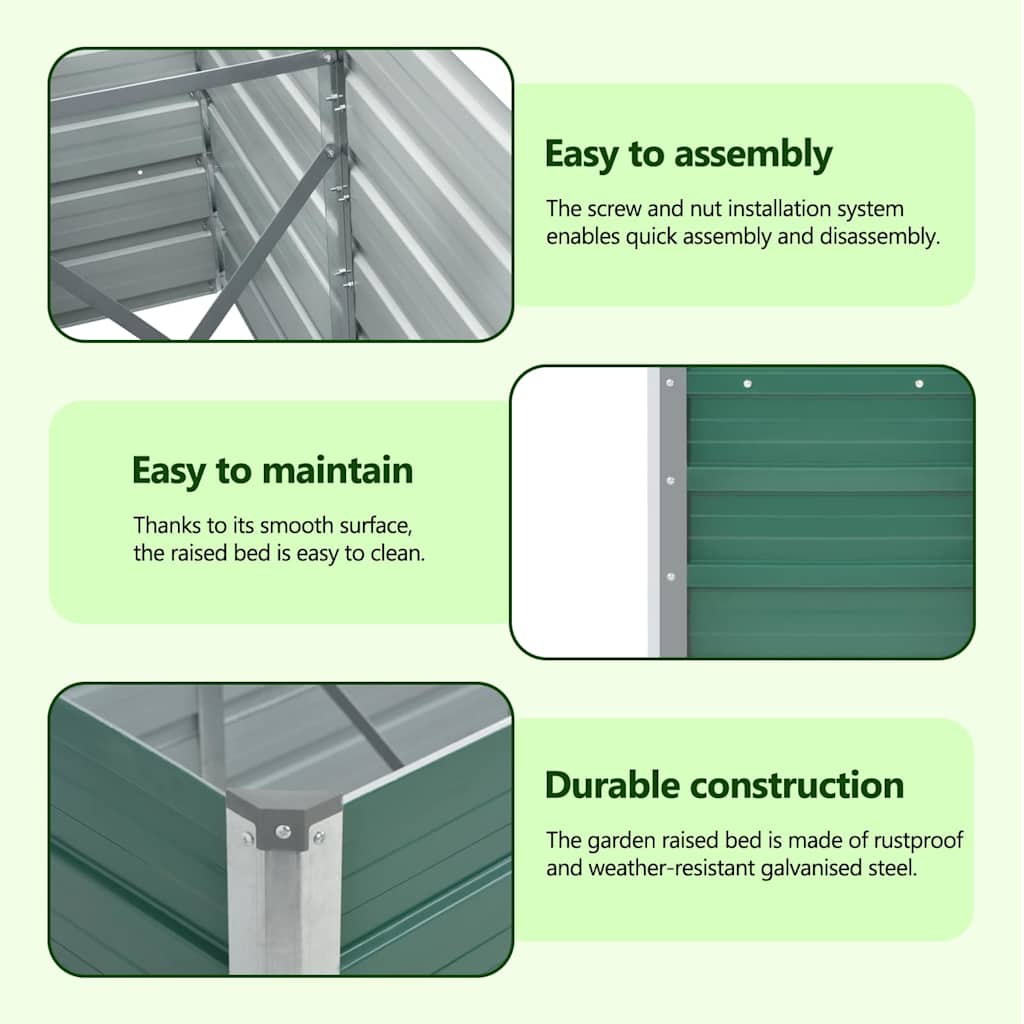 Easy to assembly

The screw and nut installation system enables quick assembly and disassembly.

Easy to maintain

Thanks to its smooth surface, the raised bed is easy to clean.

Durable construction

The garden raised bed is made of rustproof and weather-resistant galvanised steel.