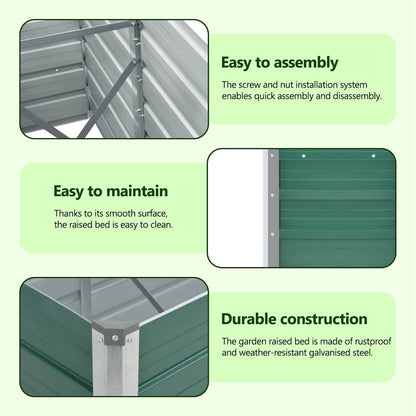 Easy to assembly

The screw and nut installation system enables quick assembly and disassembly.

Easy to maintain

Thanks to its smooth surface, the raised bed is easy to clean.

Durable construction

The garden raised bed is made of rustproof and weather-resistant galvanised steel.