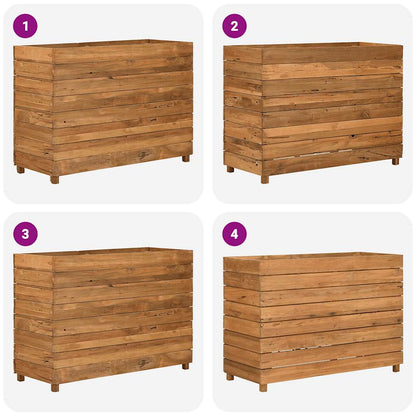 1
2
3
4