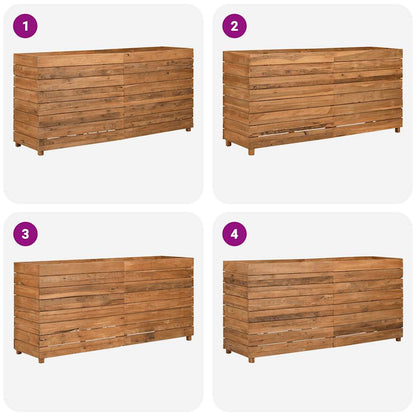 1

2

3

4