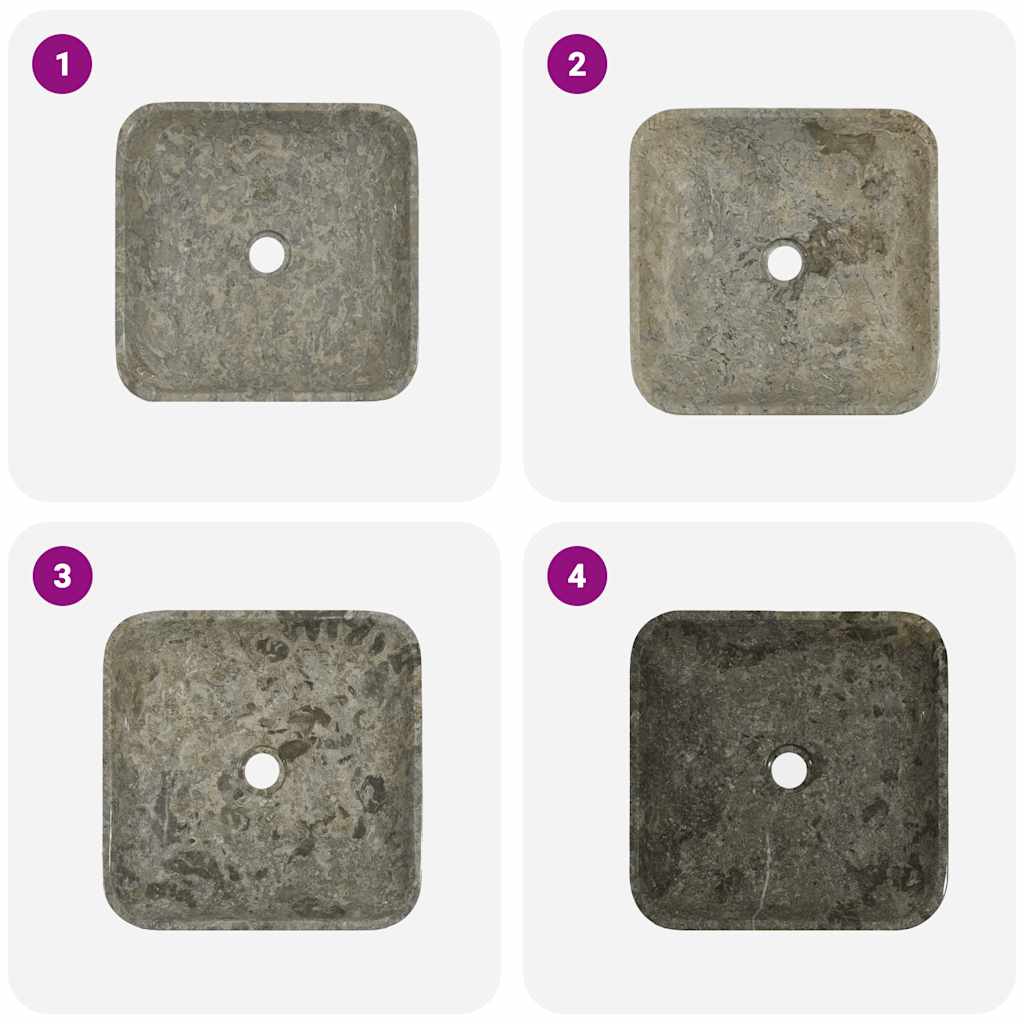 1

2

3

4