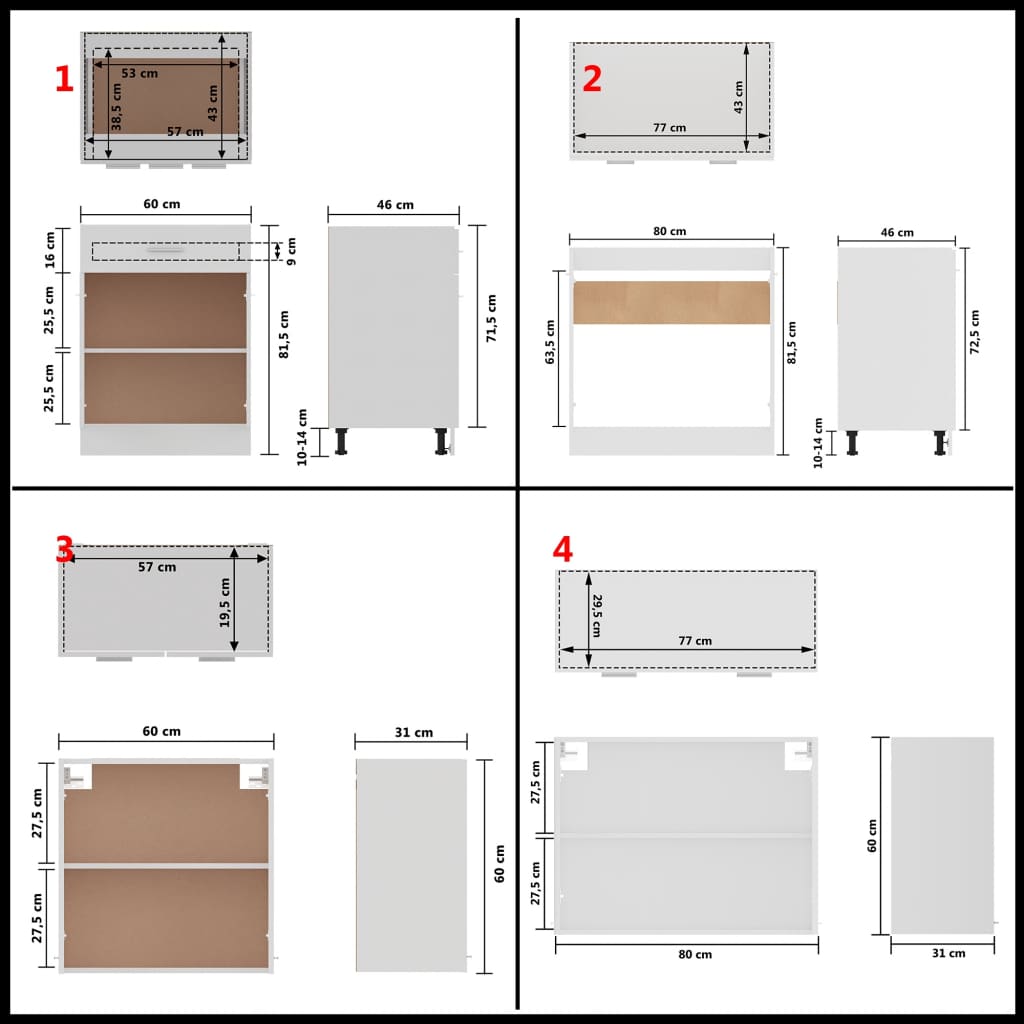 1
53 cm
38,5 cm
43 cm
57 cm
60 cm
16 cm
9 cm
25,5 cm
25,5 cm
81,5 cm
46 cm
71,5 cm
10-14 cm

2
43 cm
77 cm
80 cm
63,5 cm
81,5 cm
46 cm
72,5 cm
10-14 cm

3
57 cm
19,5 cm
60 cm
27,5 cm
27,5 cm
31 cm
60 cm

4
29,5 cm
77 cm
27,5 cm
27,5 cm
80 cm
60 cm
31 cm