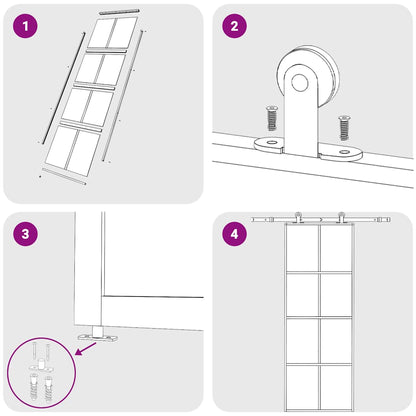 1

2

3

4