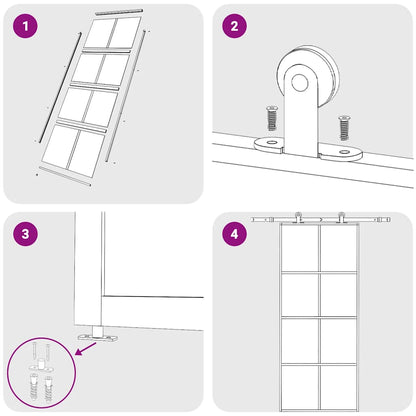 1

2

3

4