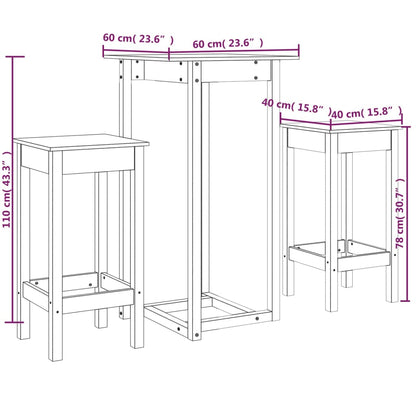 60 cm( 23.6" )
60 cm( 23.6" )
110 cm( 43.3" )
40 cm( 15.8" )
40 cm( 15.8" )
78 cm( 30.7" )