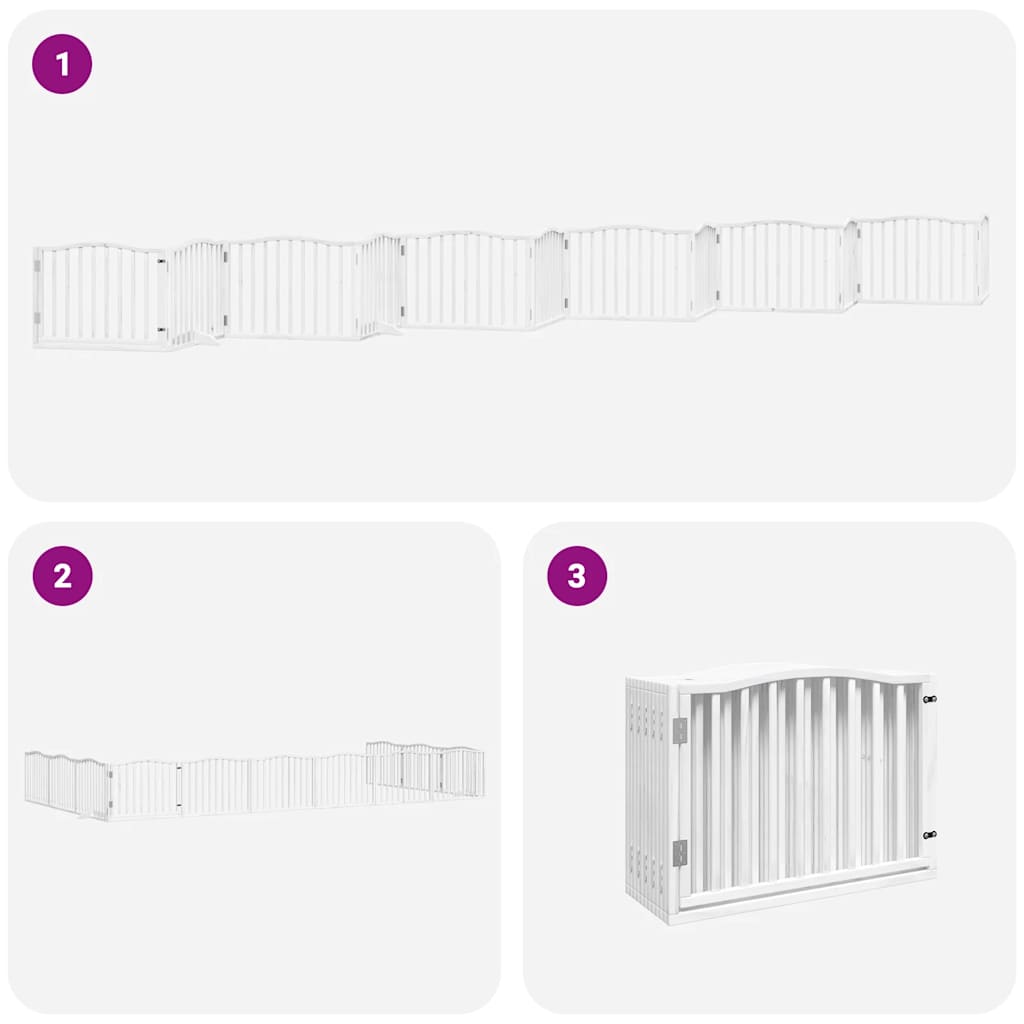 1

2

3