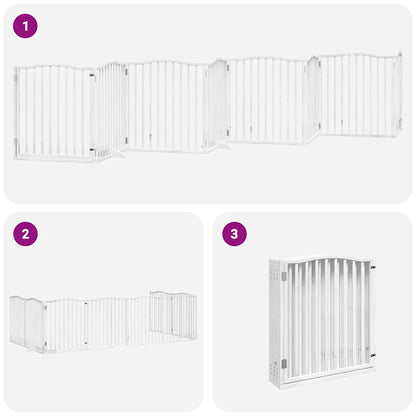 1

2

3