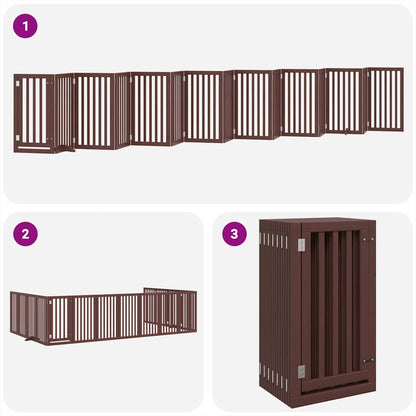 1

2

3