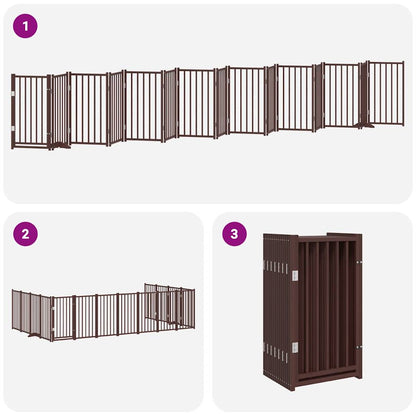 1

2

3