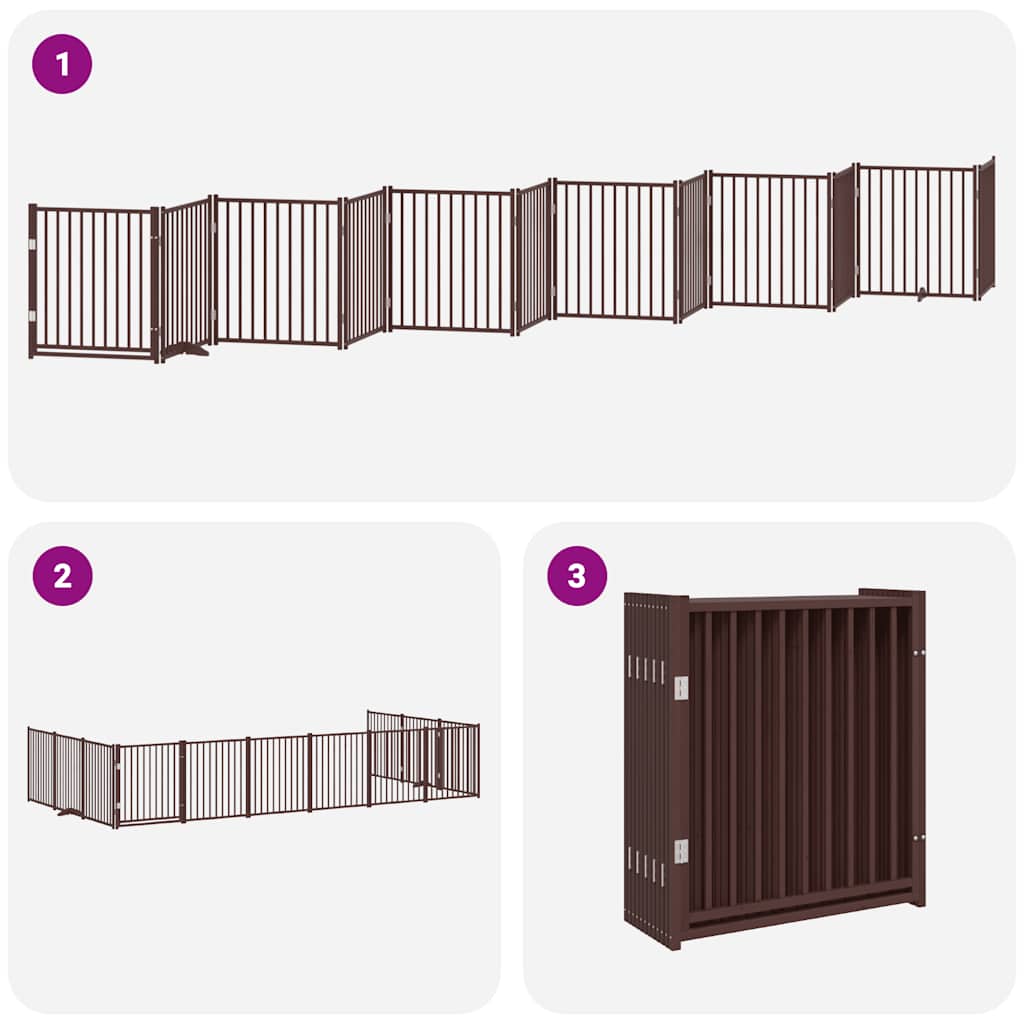 1

2

3