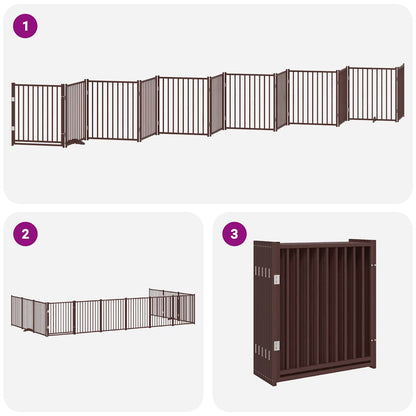 1

2

3