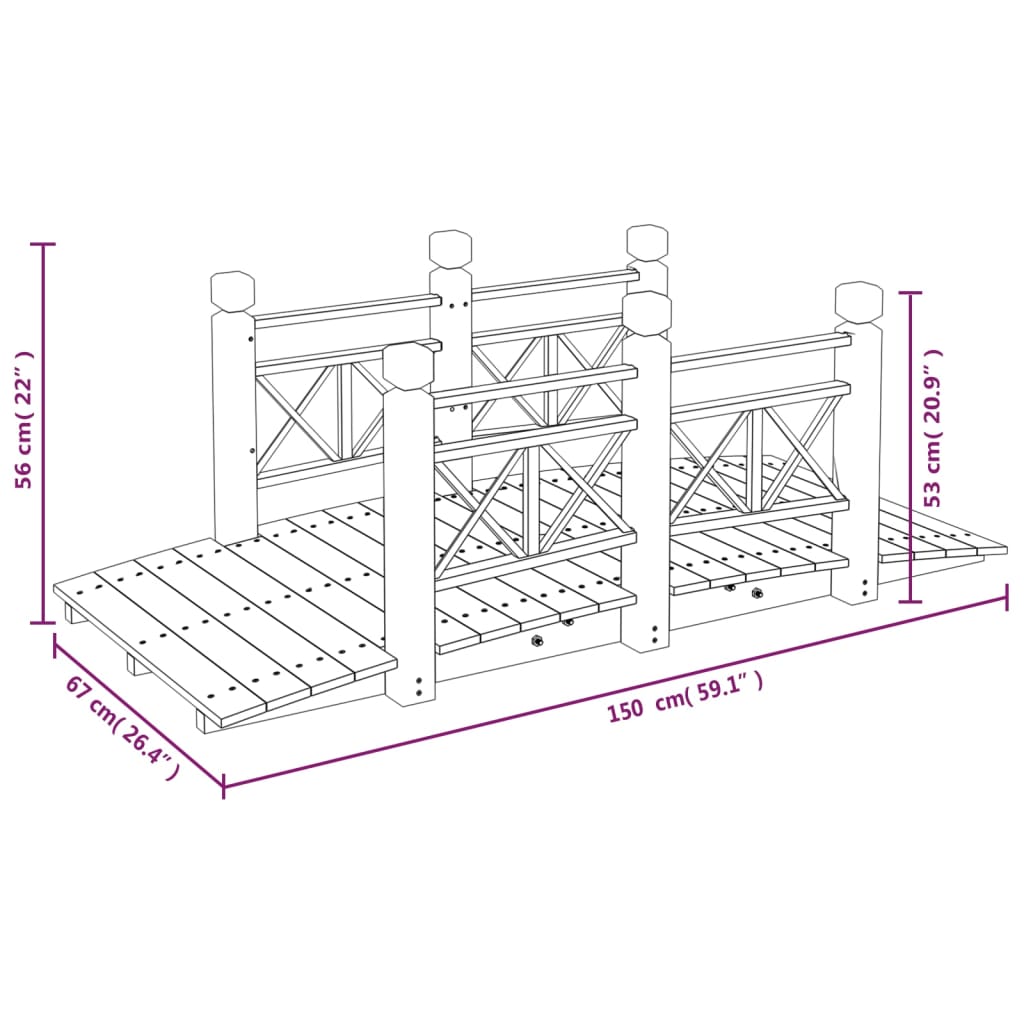 56 cm( 22″ )

53 cm( 20.9″ )

67 cm( 26.4″ )

150 cm( 59.1″ )