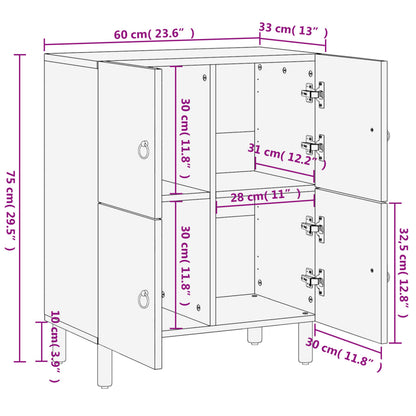 60 cm( 23.6" )
33 cm( 13" )
75 cm( 29.5" )
30 cm( 11.8" )
31 cm( 12.2" )
28 cm( 11" )
30 cm( 11.8" )
32,5 cm( 12.8" )
10 cm( 3.9" )
30 cm( 11.8" )