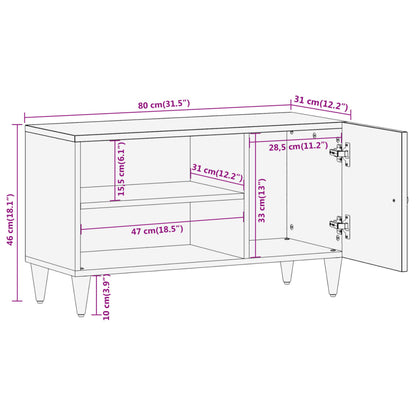 80 cm(31.5")
31 cm(12.2")
46 cm(18.1")
15,5 cm(6.1")
31 cm(12.2")
28,5 cm(11.2")
33 cm(13")
47 cm(18.5")
10 cm(3.9")