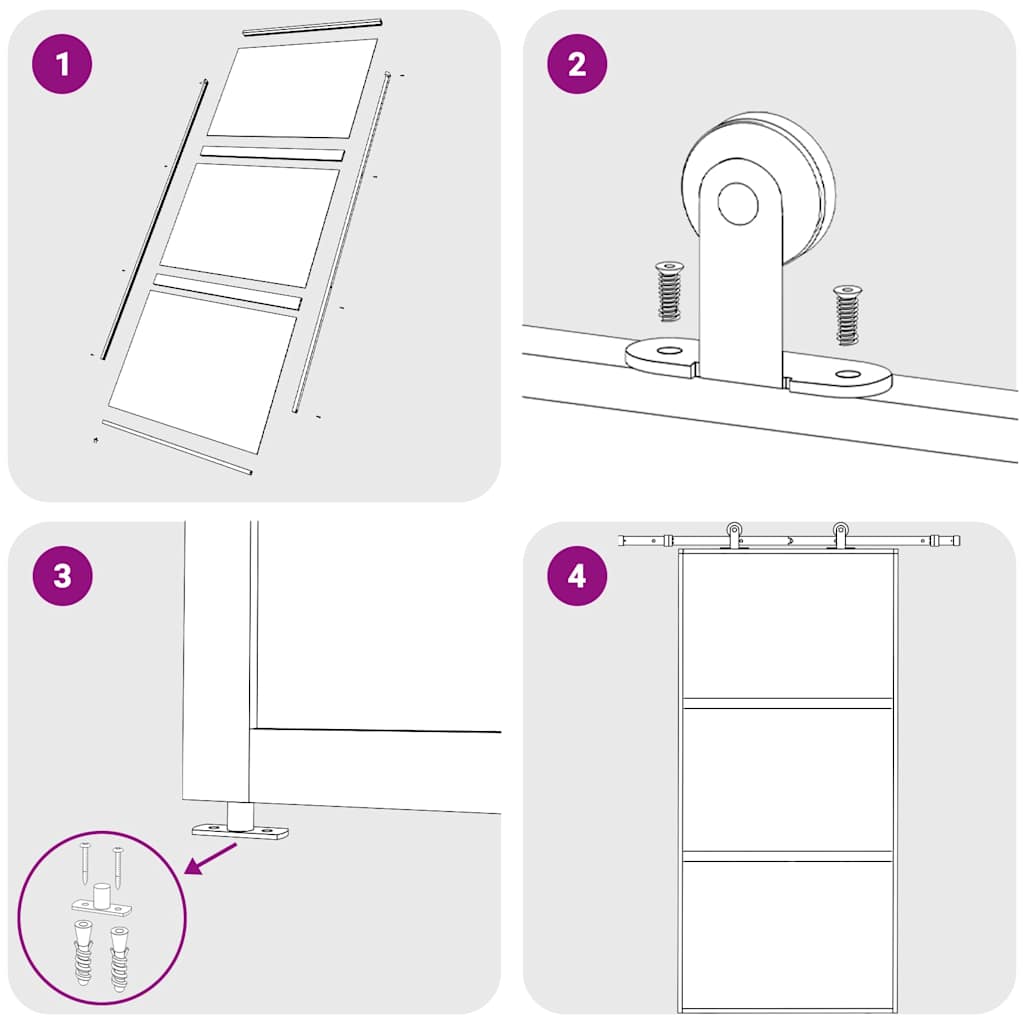 1

2

3

4