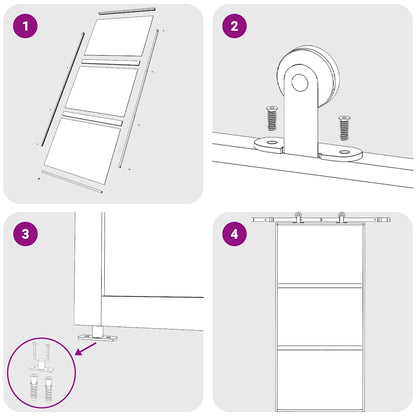 1

2

3

4