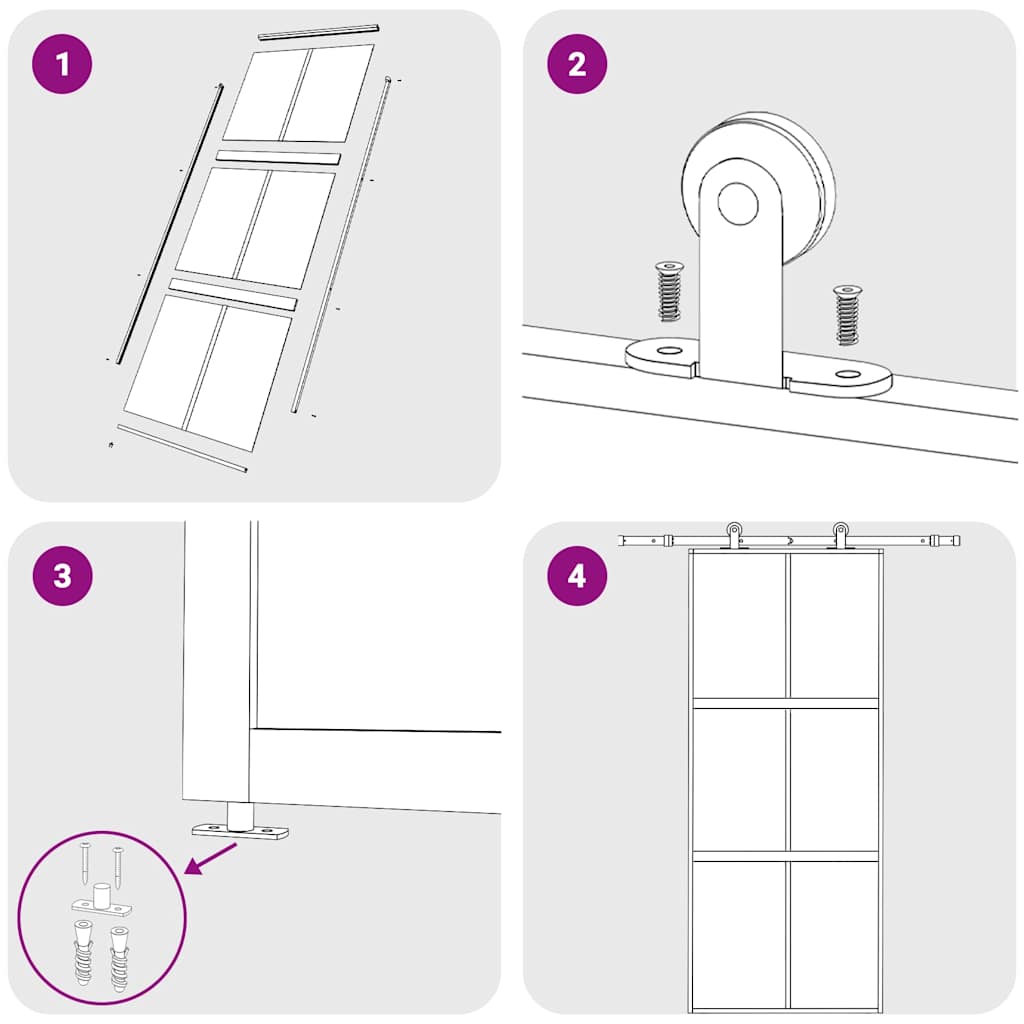 1

2

3

4