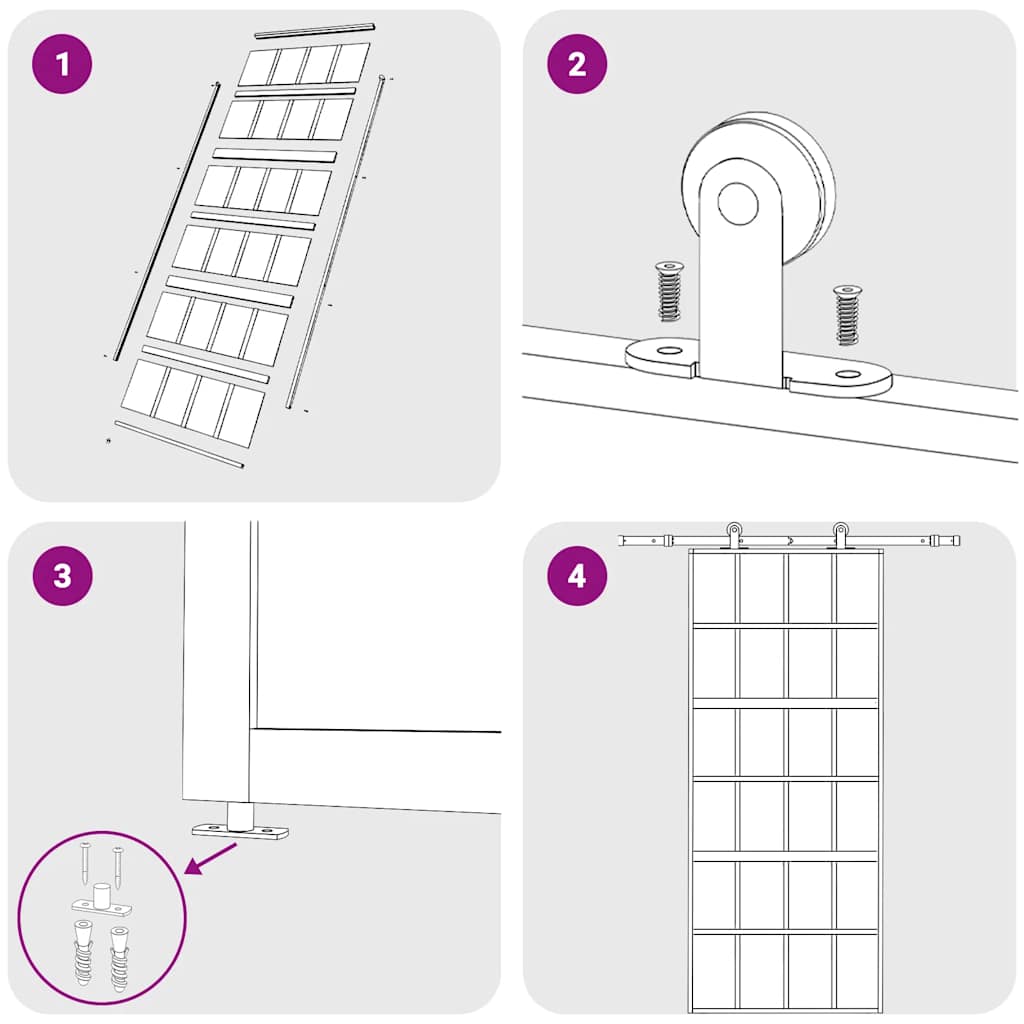 1

2

3

4