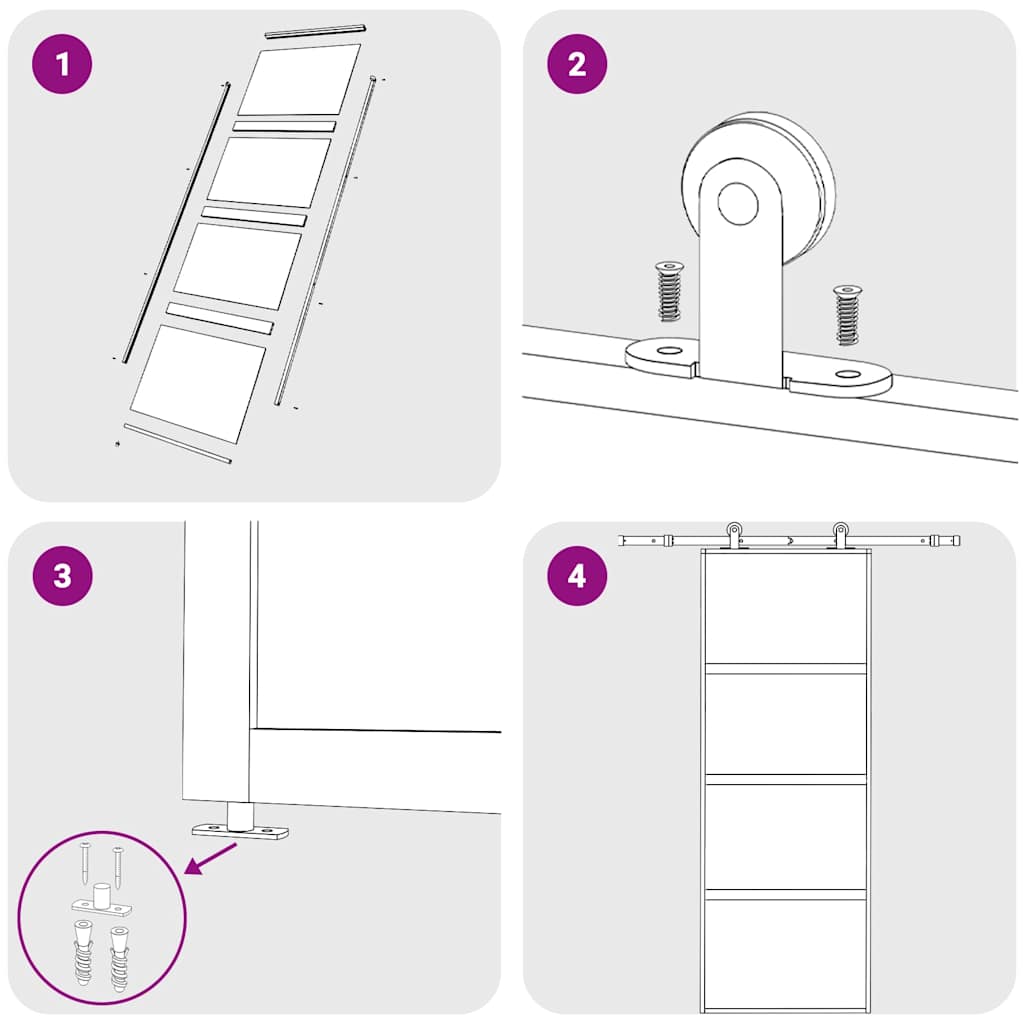 1

2

3

4