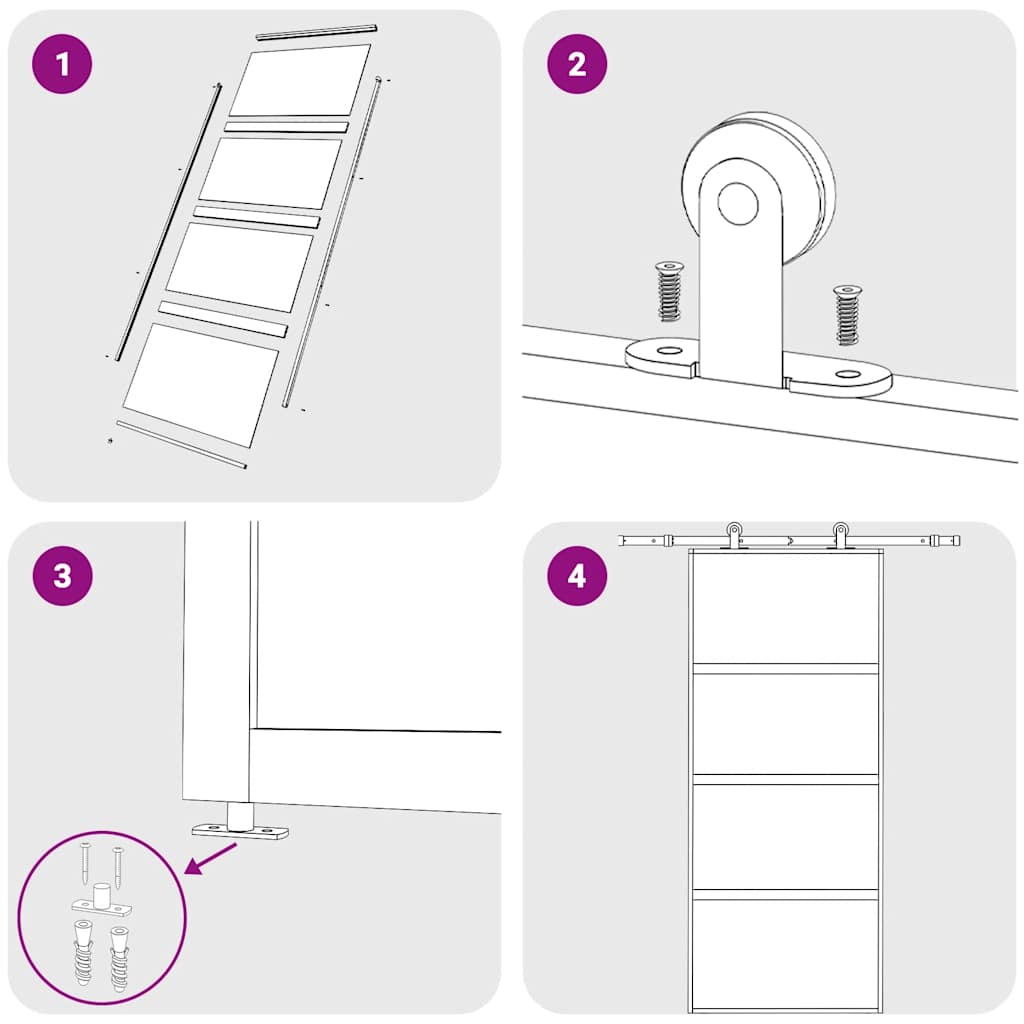 1

2

3

4