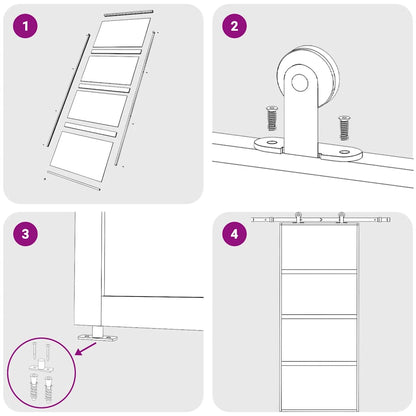 1

2

3

4