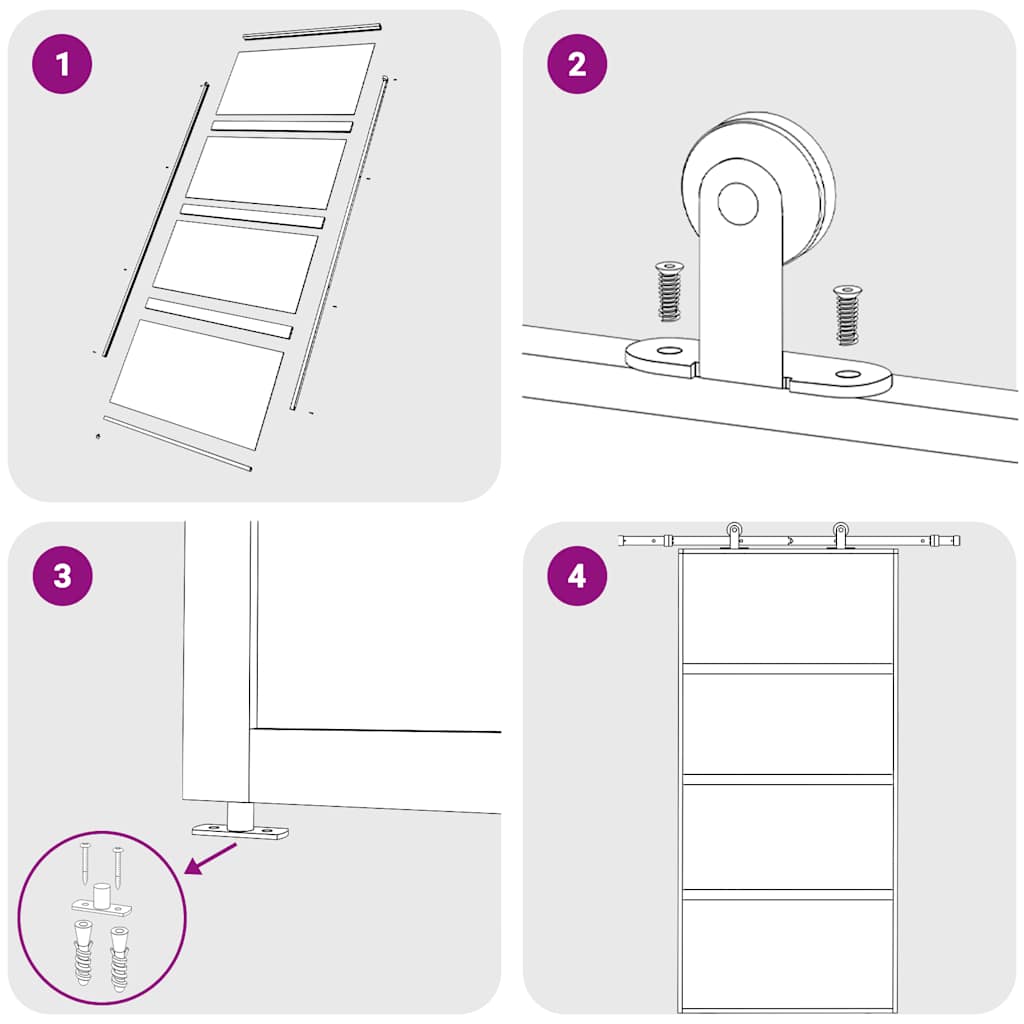 1

2

3

4