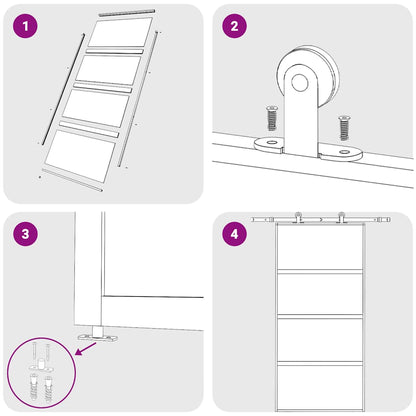 1

2

3

4